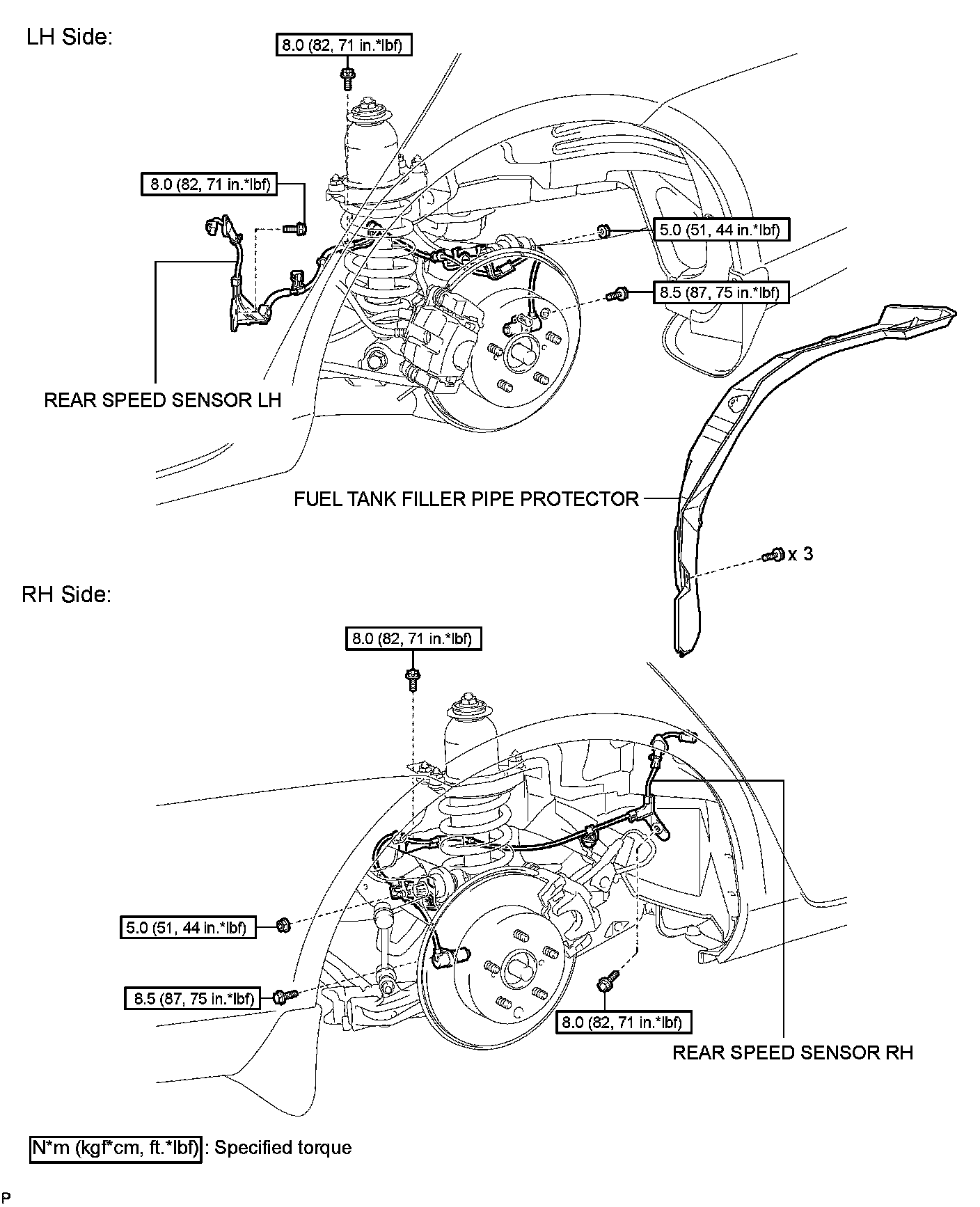 LH Side:

8.0 (82, 71 in.*lbf)

8.0 (82, 71 in.*lbf)

5.0 (51, 44 in.*lbf)

8.5 (87, 75 in.*lbf)

REAR SPEED SENSOR LH

FUEL TANK FILLER PIPE PROTECTOR

x 3

RH Side:

8.0 (82, 71 in.*lbf)

5.0 (51, 44 in.*lbf)

8.5 (87, 75 in.*lbf)

8.0 (82, 71 in.*lbf)

REAR SPEED SENSOR RH

N*m (kgf*cm, ft.*lbf) : Specified torque

P