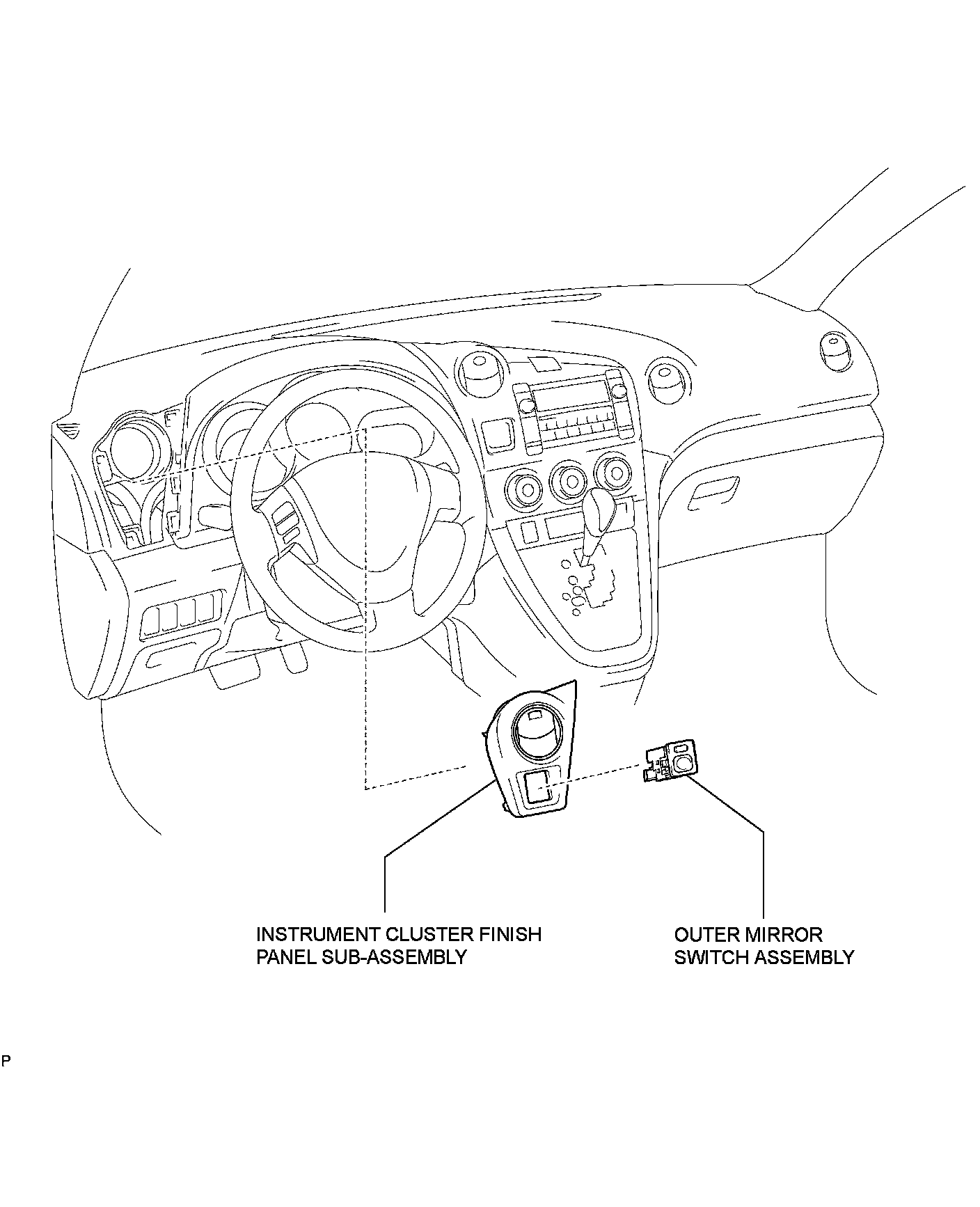 INSTRUMENT CLUSTER FINISH PANEL SUB-ASSEMBLY

OUTER MIRROR SWITCH ASSEMBLY

P