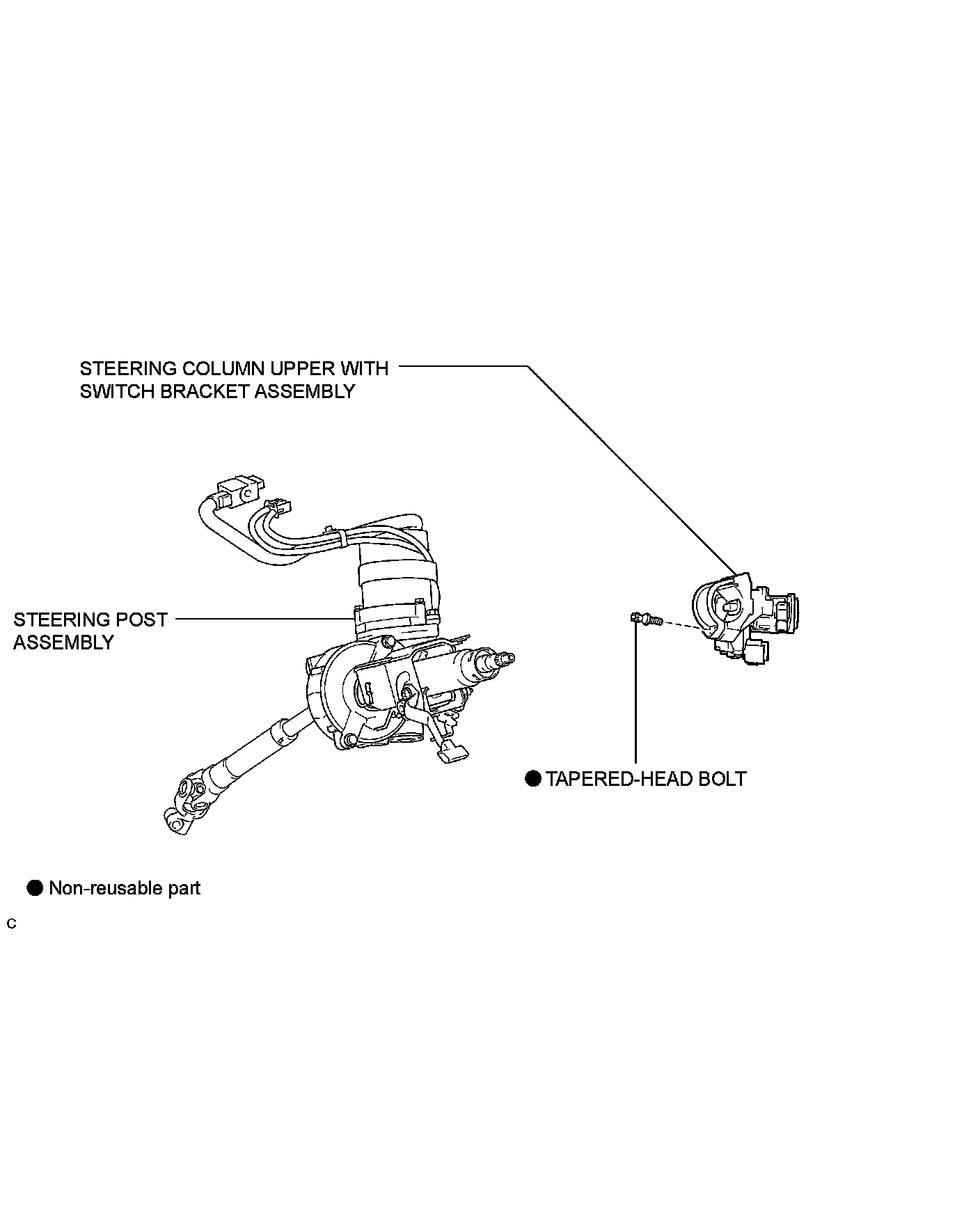 STEERING COLUMN UPPER WITH SWITCH BRACKET ASSEMBLY

STEERING POST ASSEMBLY

● TAPERED-HEAD BOLT

● Non-reusable part

C