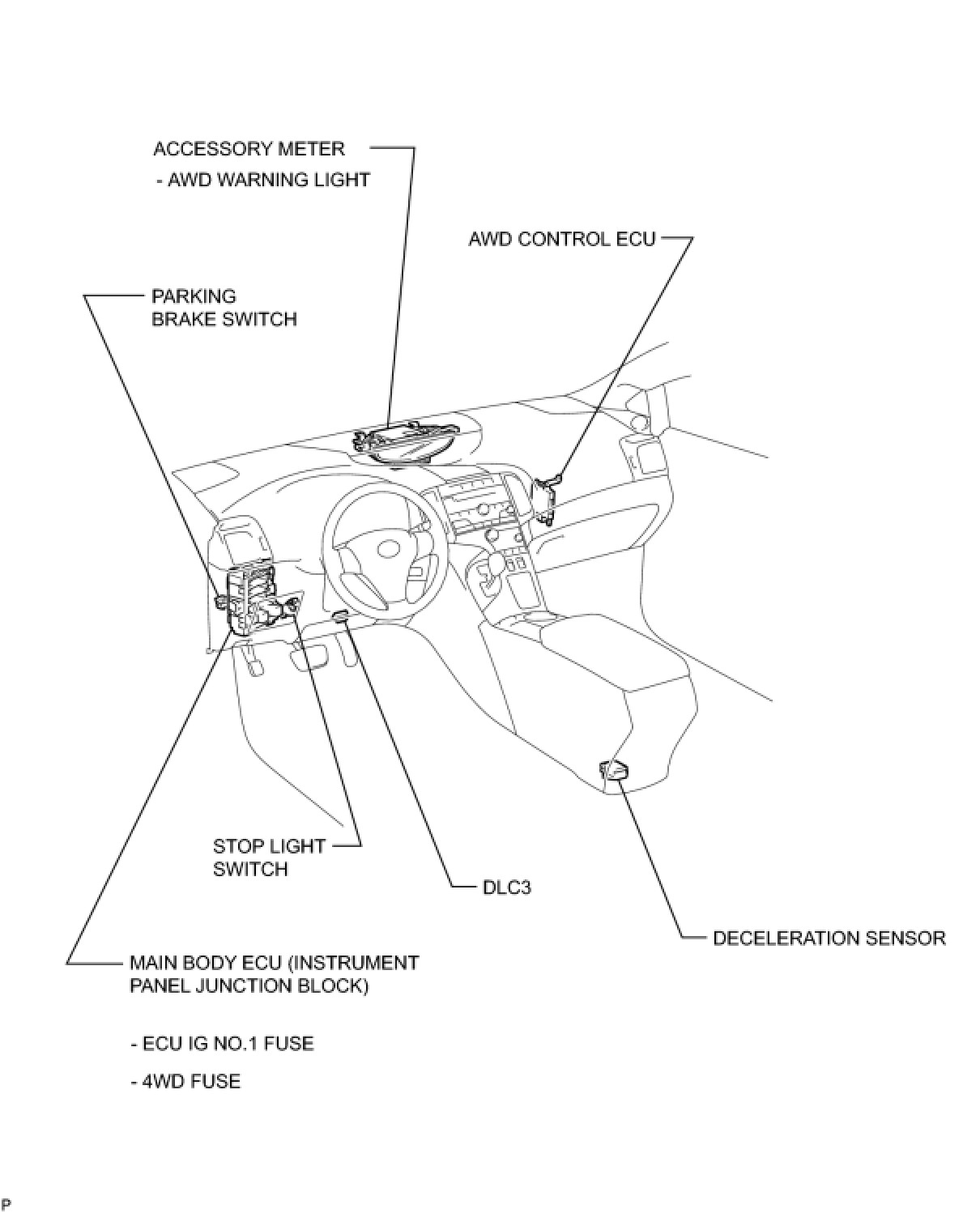 ACCESSORY METER
- AWD WARNING LIGHT

AWD CONTROL ECU

PARKING
BRAKE SWITCH

STOP LIGHT
SWITCH

DLC3

DECELERATION SENSOR

MAIN BODY ECU (INSTRUMENT PANEL JUNCTION BLOCK)

- ECU IG NO.1 FUSE

- 4WD FUSE

P