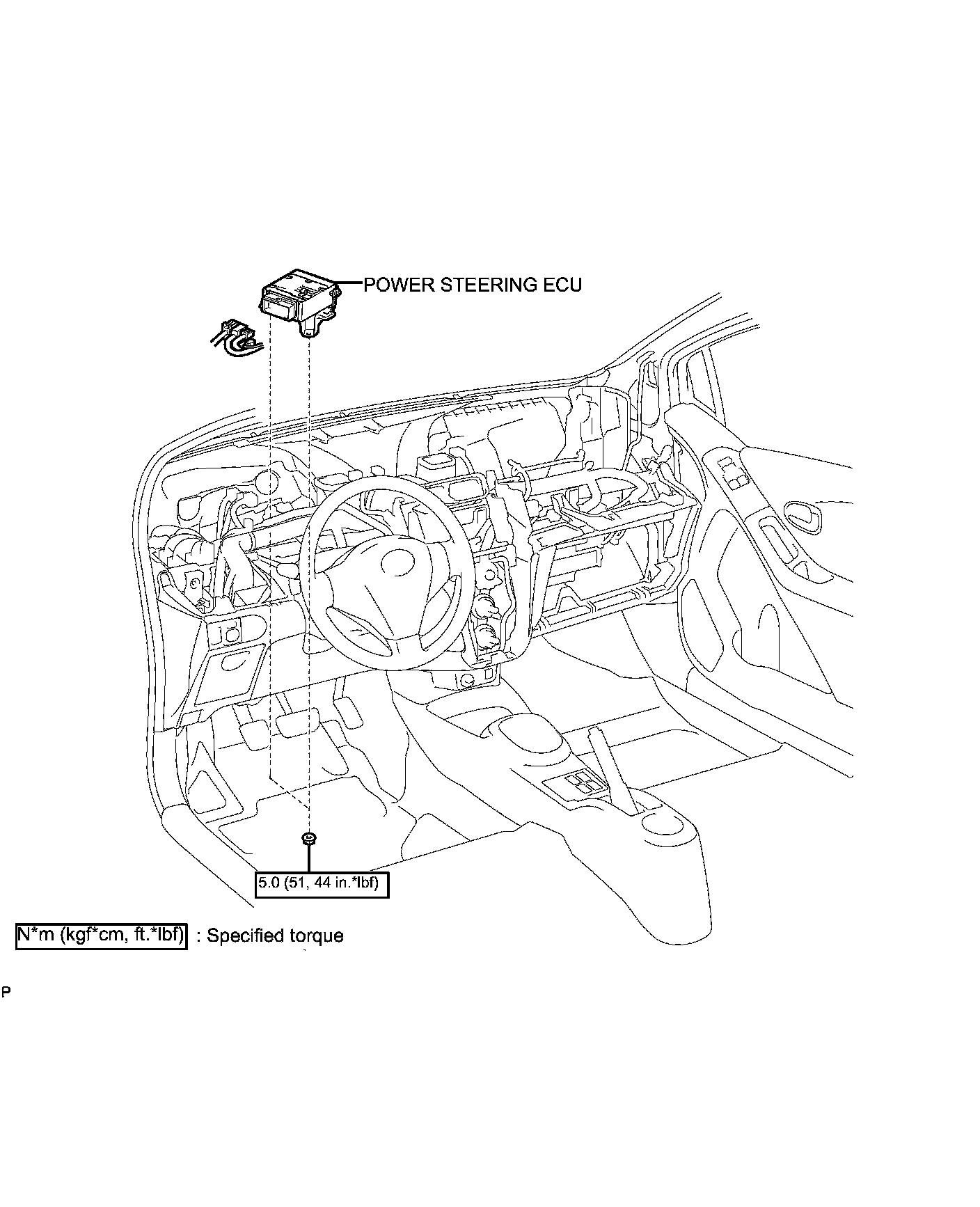 POWER STEERING ECU

5.0 (51, 44 in.*lbf)

N*m (kgf*cm, ft.*lbf) : Specified torque

P