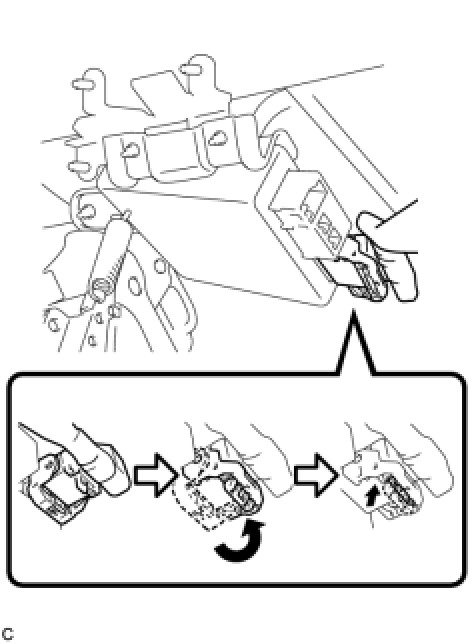 C