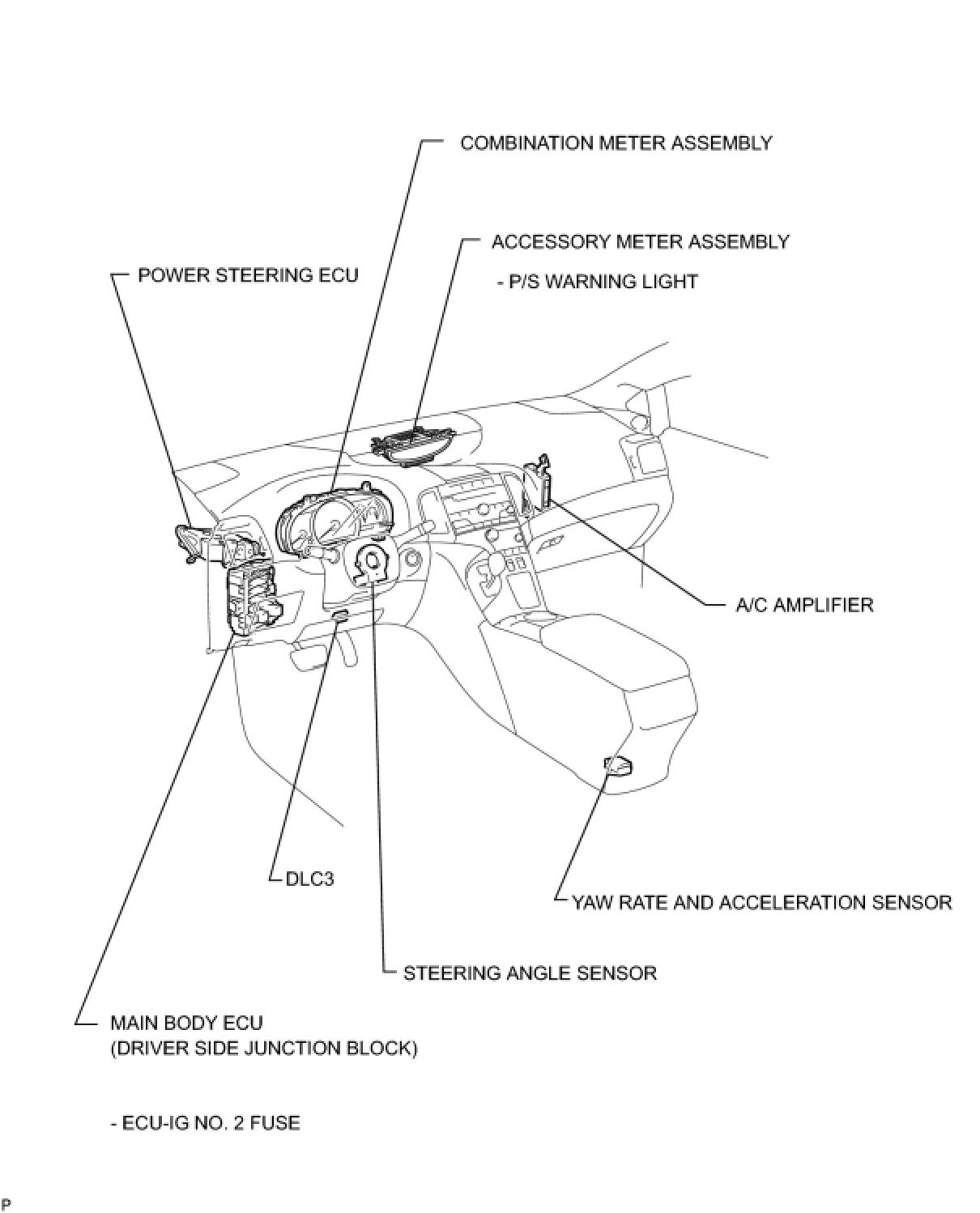 COMBINATION METER ASSEMBLY

ACCESSORY METER ASSEMBLY

- P/S WARNING LIGHT

POWER STEERING ECU

A/C AMPLIFIER

DLC3

YAW RATE AND ACCELERATION SENSOR

STEERING ANGLE SENSOR

MAIN BODY ECU
(DRIVER SIDE JUNCTION BLOCK)

- ECU-IG NO. 2 FUSE

P