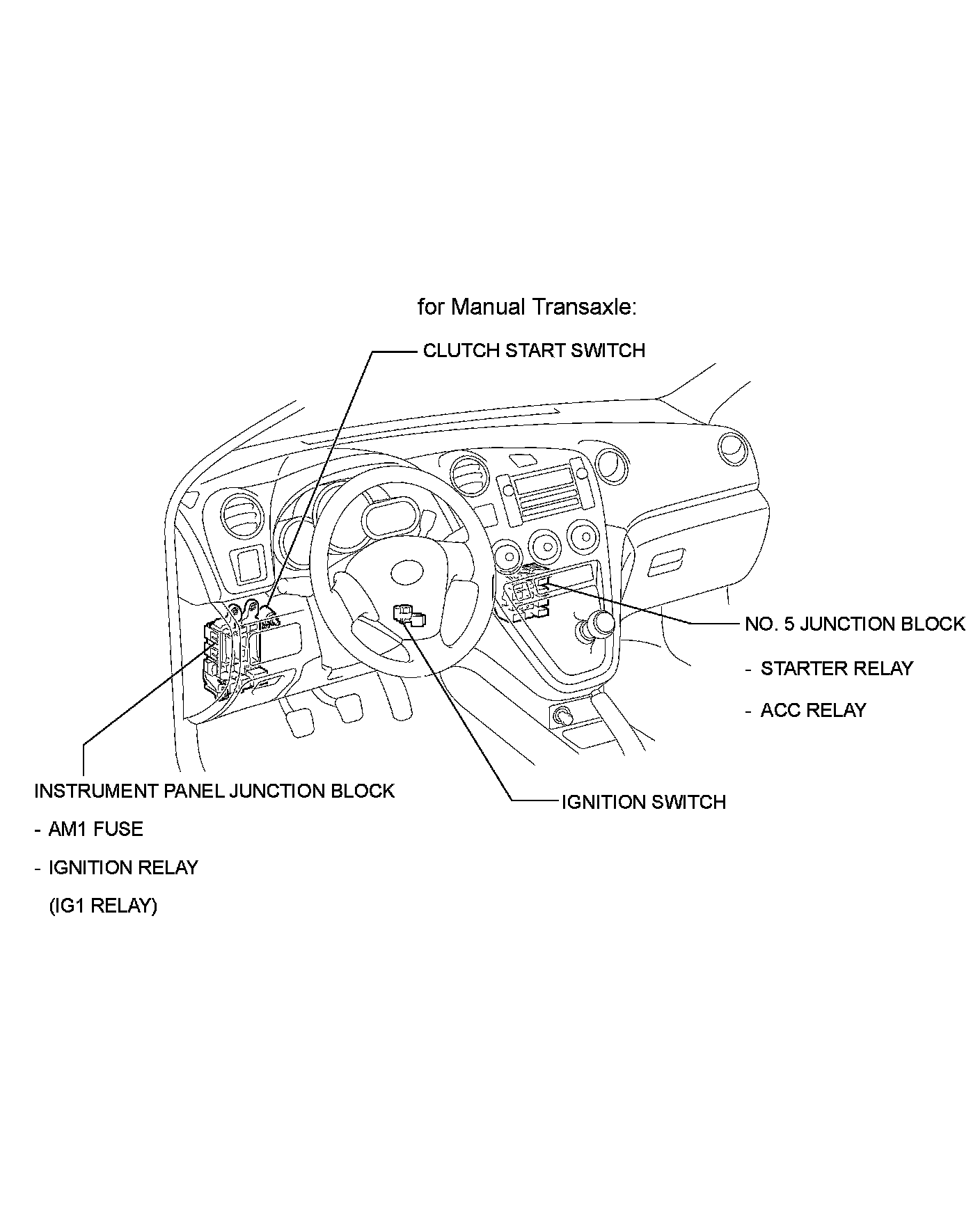 for Manual Transaxle:

CLUTCH START SWITCH

NO. 5 JUNCTION BLOCK

- STARTER RELAY

- ACC RELAY

INSTRUMENT PANEL JUNCTION BLOCK

- AM1 FUSE

- IGNITION RELAY

(IG1 RELAY)

IGNITION SWITCH