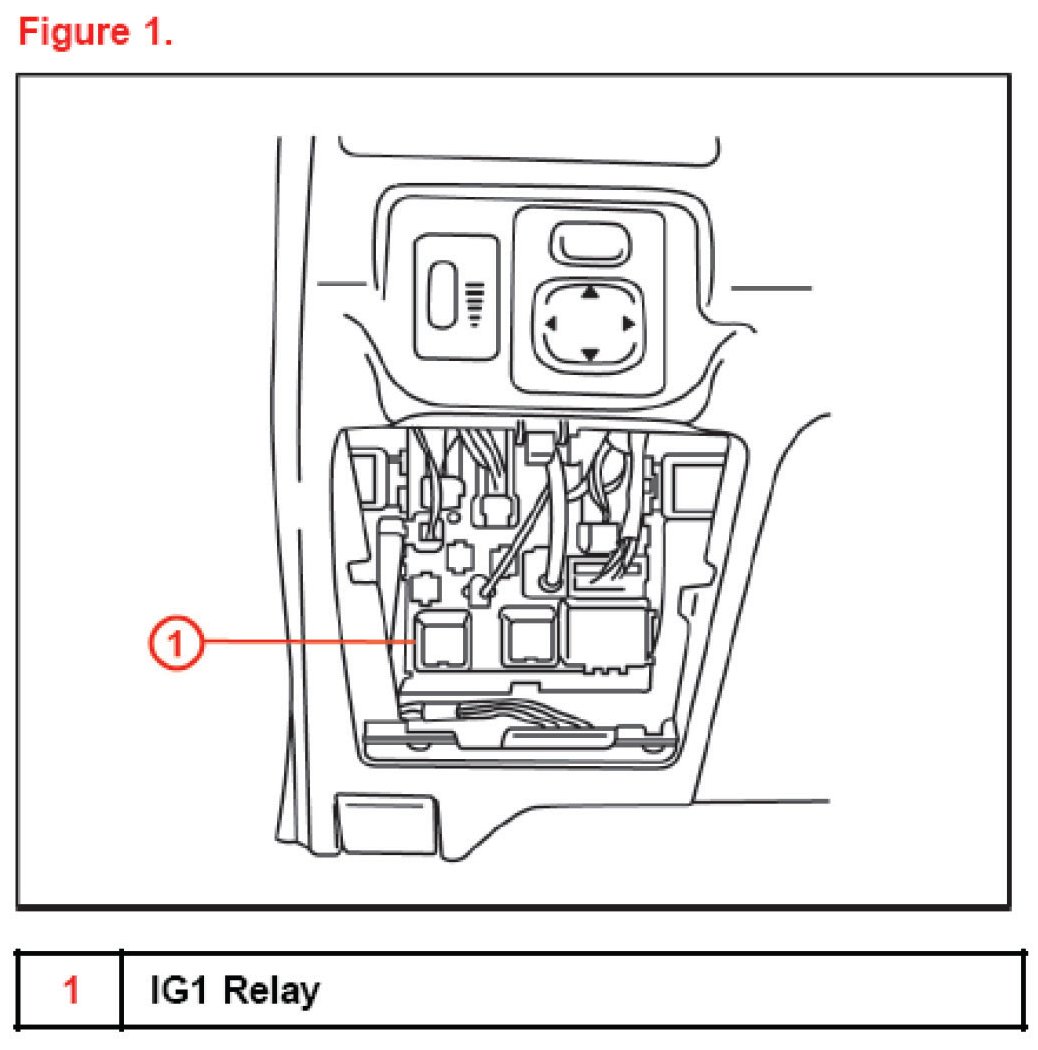 Figure 1.

1

| 1 | IG1 Relay |
|---|---|