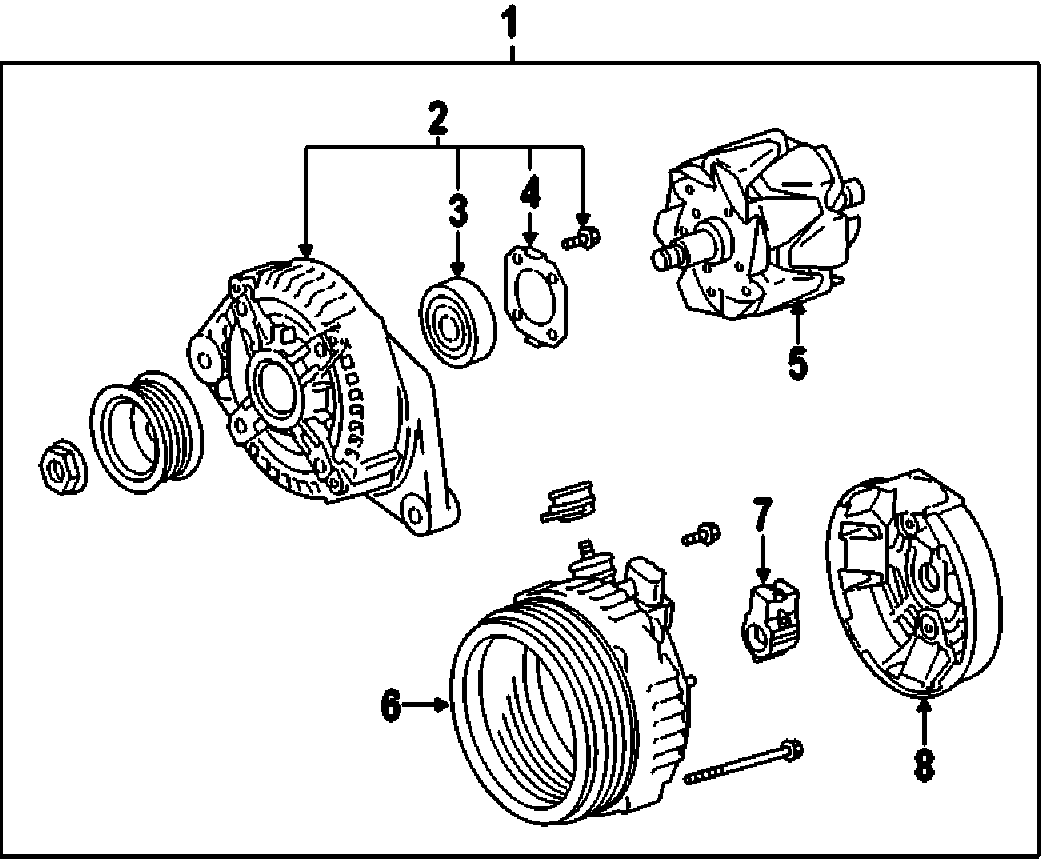 1
2
3
4
5
7
6
8