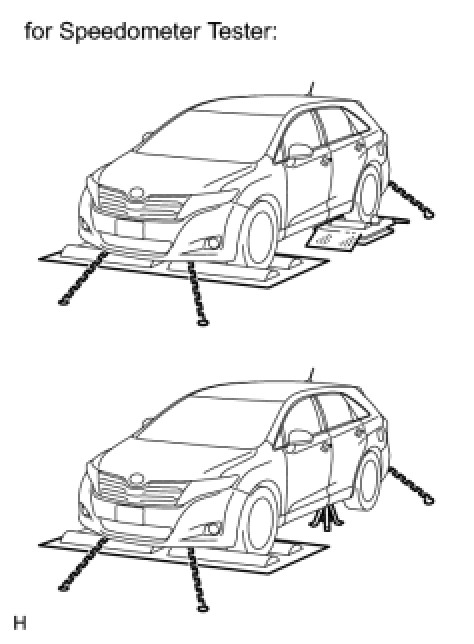 for Speedometer Tester:

H