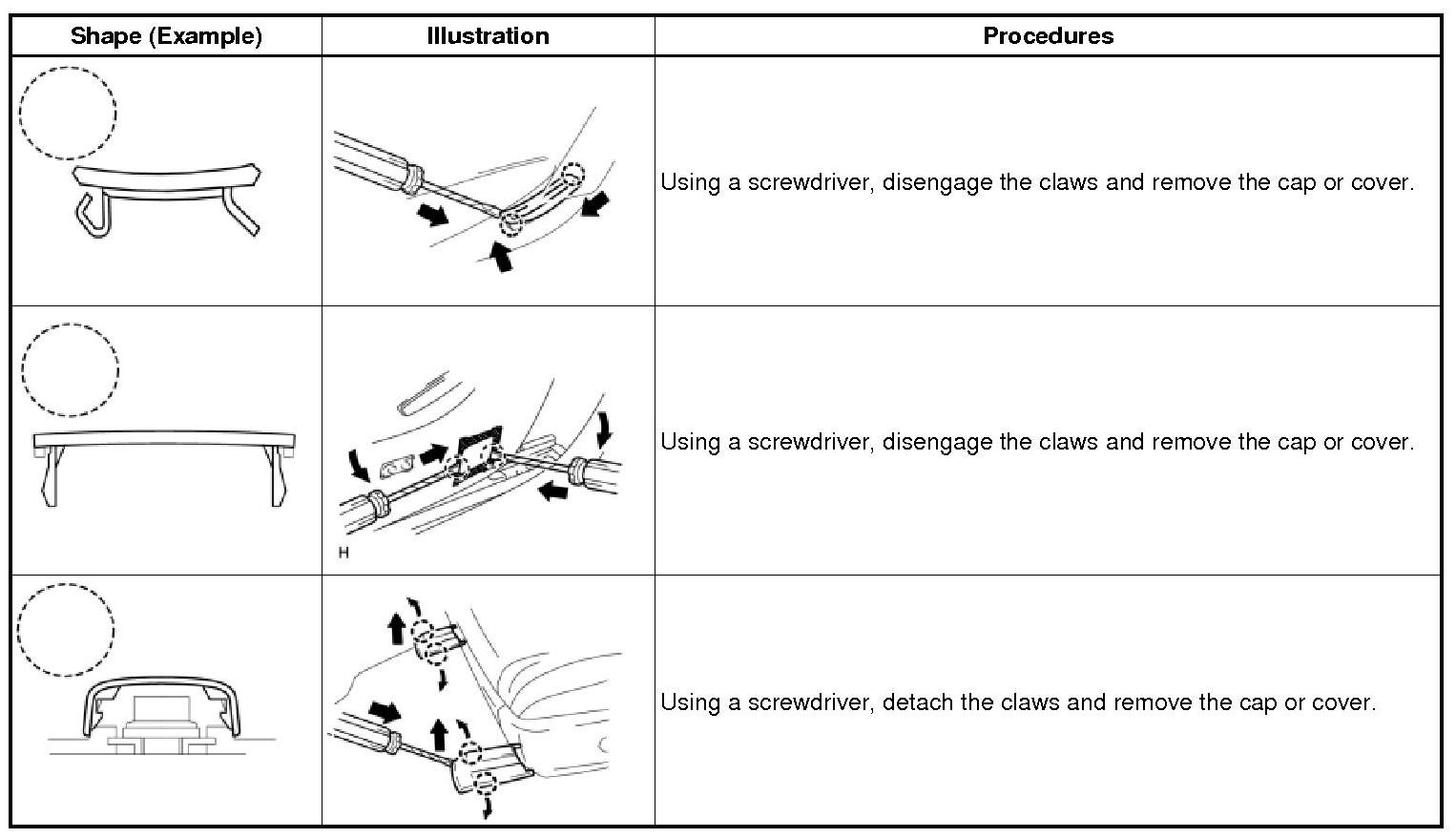 | Shape (Example) | Illustration | Procedures |
|---|---|---|
| | | Using a screwdriver, disengage the claws and remove the cap or cover. |
| | H | Using a screwdriver, disengage the claws and remove the cap or cover. |
| | | Using a screwdriver, detach the claws and remove the cap or cover. |