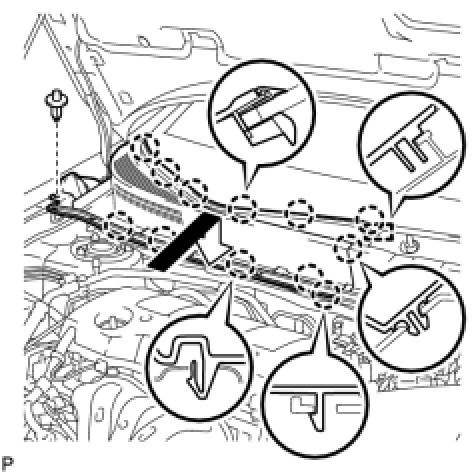 P