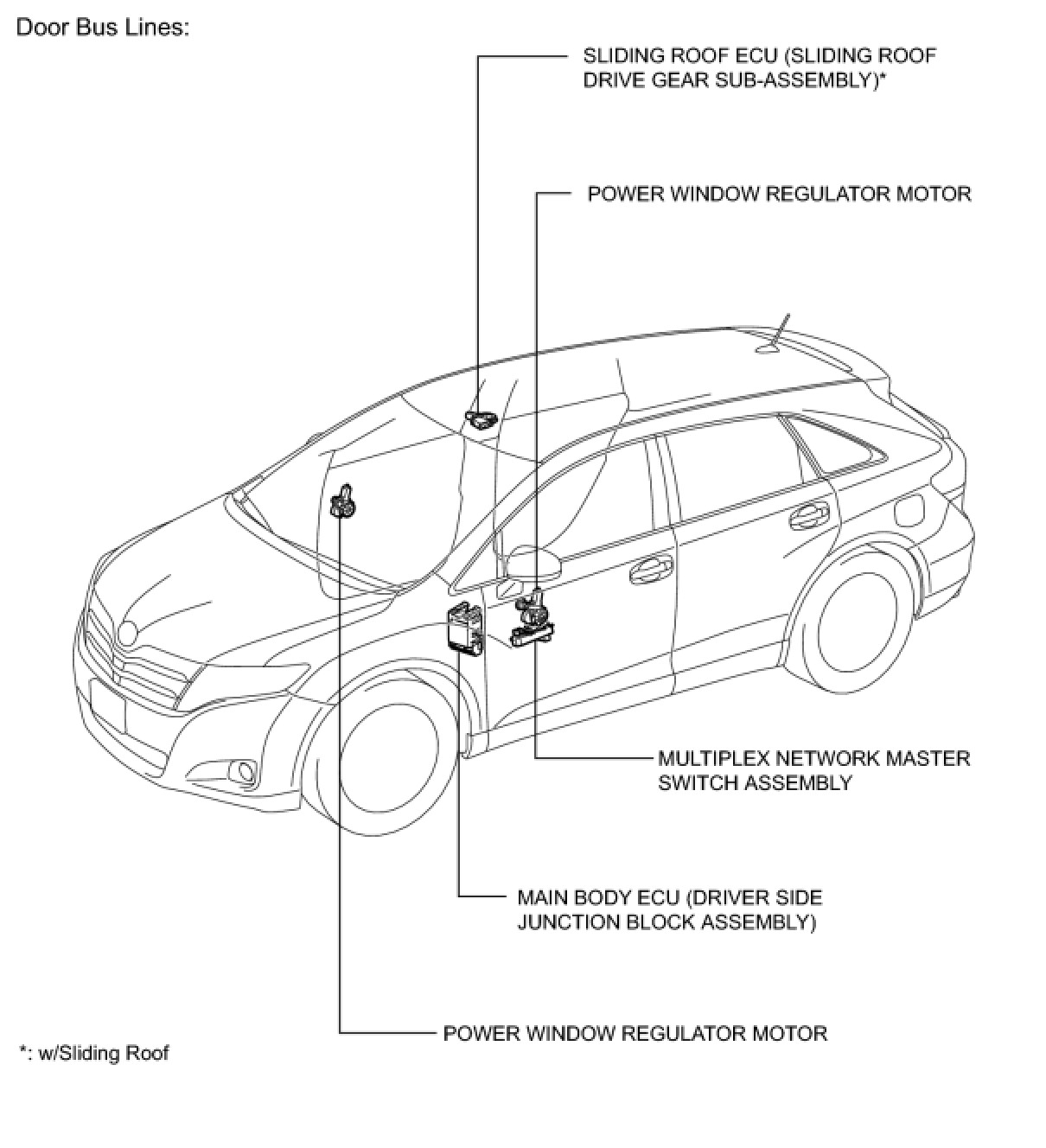 Door Bus Lines:

SLIDING ROOF ECU (SLIDING ROOF DRIVE GEAR SUB-ASSEMBLY)*

POWER WINDOW REGULATOR MOTOR

MULTIPLEX NETWORK MASTER SWITCH ASSEMBLY

MAIN BODY ECU (DRIVER SIDE JUNCTION BLOCK ASSEMBLY)

POWER WINDOW REGULATOR MOTOR

*: w/Sliding Roof