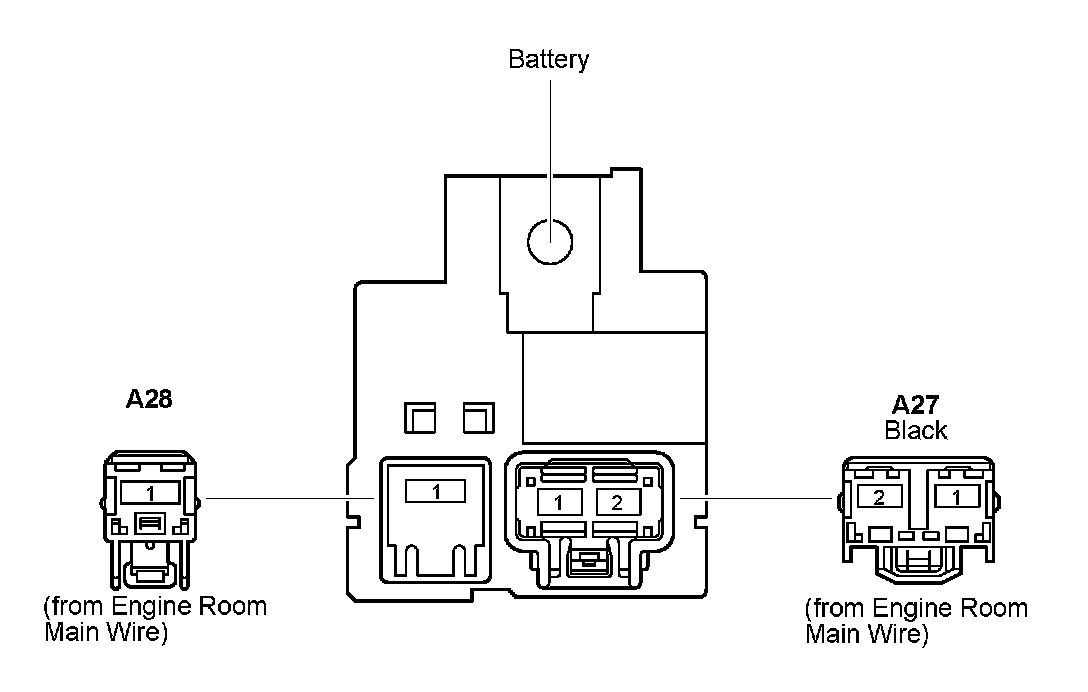 Battery

A28

1

(from Engine Room Main Wire)

1

1 2

A27
Black

2 1

(from Engine Room Main Wire)