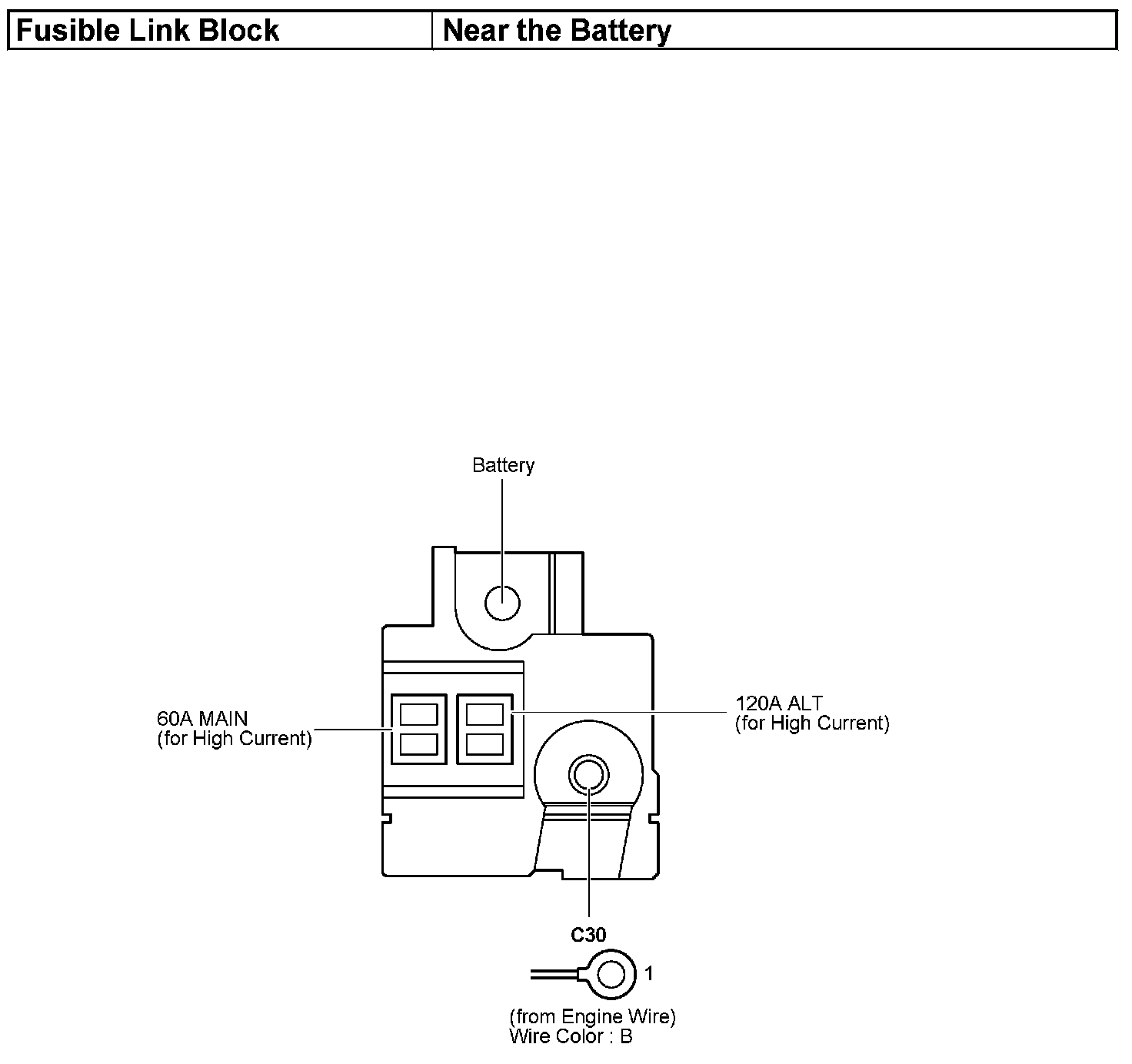 | Fusible Link Block | Near the Battery |
|---|---|

Battery

60A MAIN
(for High Current)

120A ALT
(for High Current)

C30

1

(from Engine Wire)
Wire Color : B