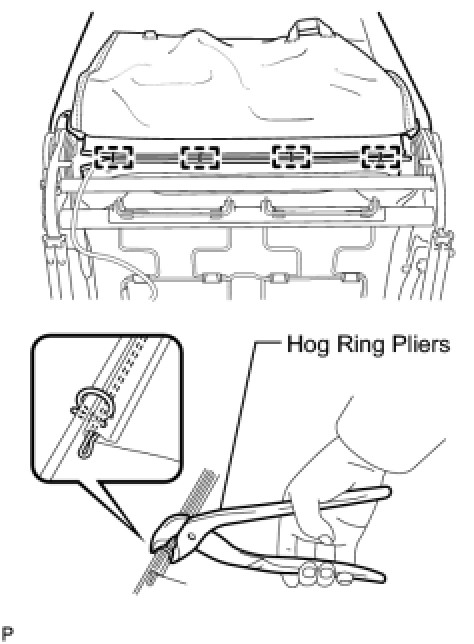 Hog Ring Pliers

P