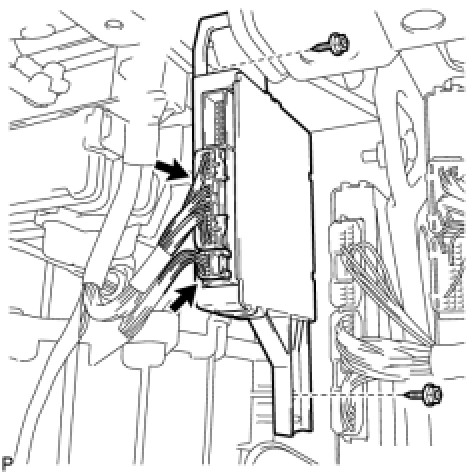 P