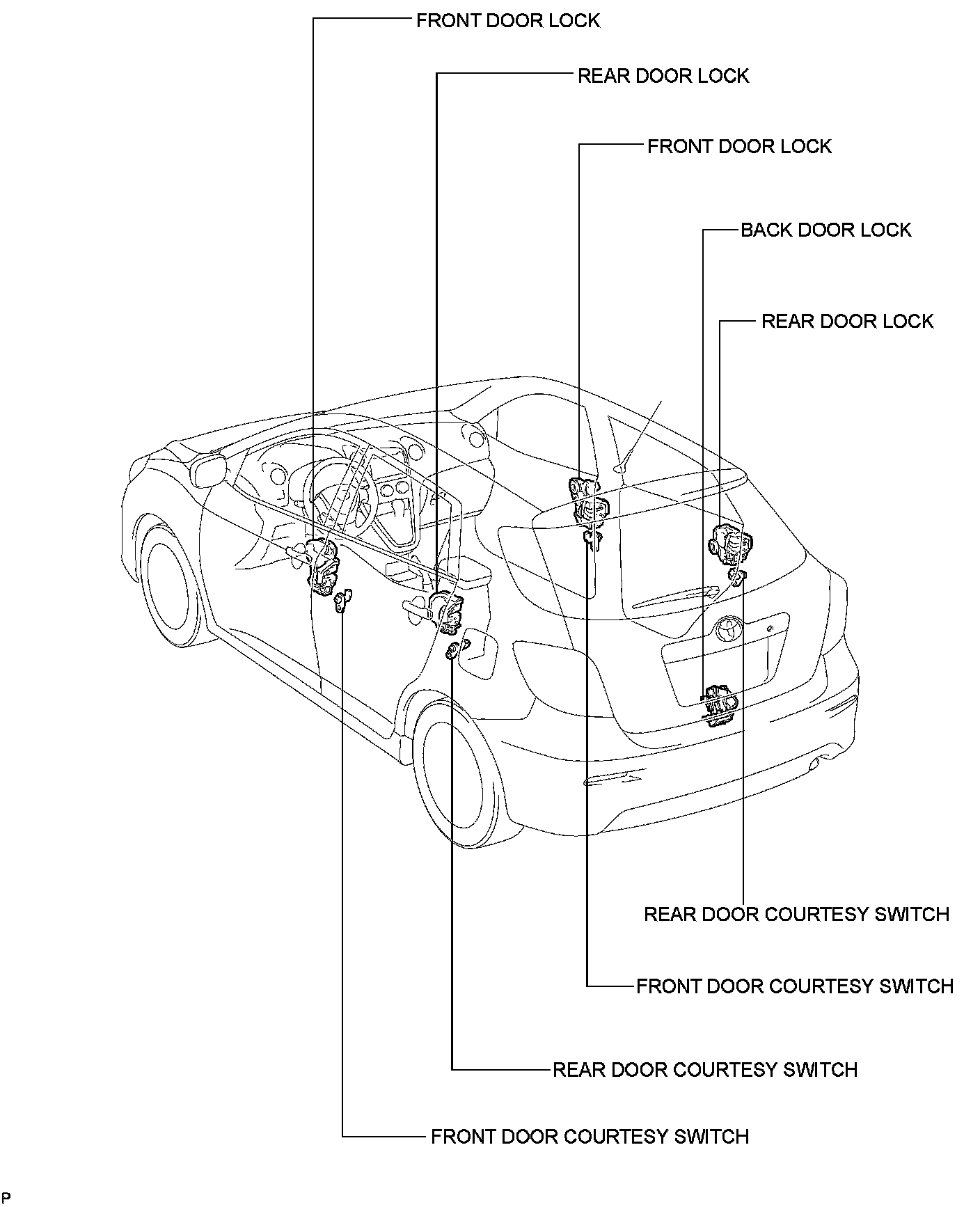 FRONT DOOR LOCK

REAR DOOR LOCK

FRONT DOOR LOCK

BACK DOOR LOCK

REAR DOOR LOCK

REAR DOOR COURTESY SWITCH

FRONT DOOR COURTESY SWITCH

REAR DOOR COURTESY SWITCH

FRONT DOOR COURTESY SWITCH

P