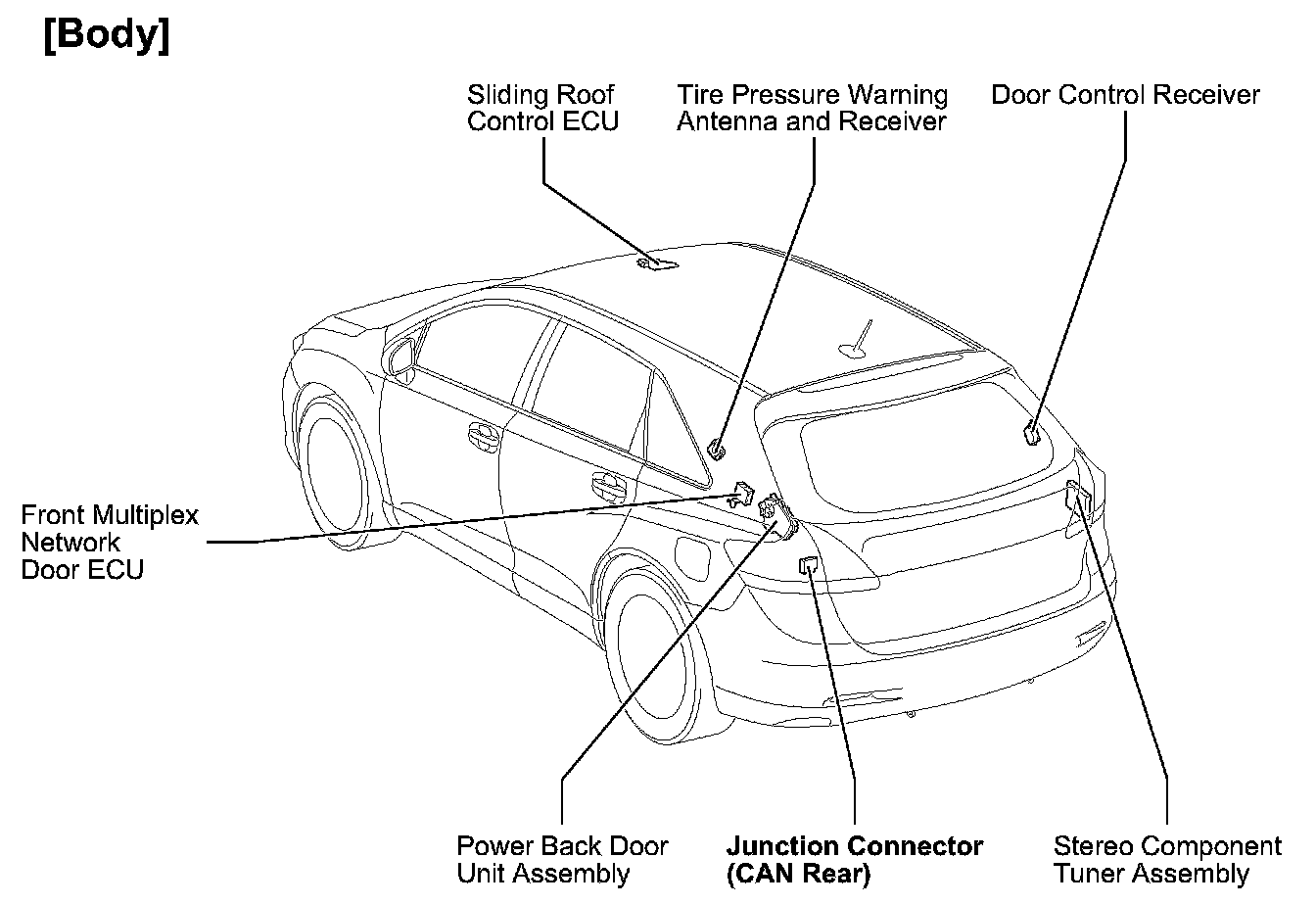 [Body]

Sliding Roof Control ECU

Tire Pressure Warning Antenna and Receiver

Door Control Receiver

Front Multiplex Network Door ECU

Power Back Door Unit Assembly

Junction Connector (CAN Rear)

Stereo Component Tuner Assembly