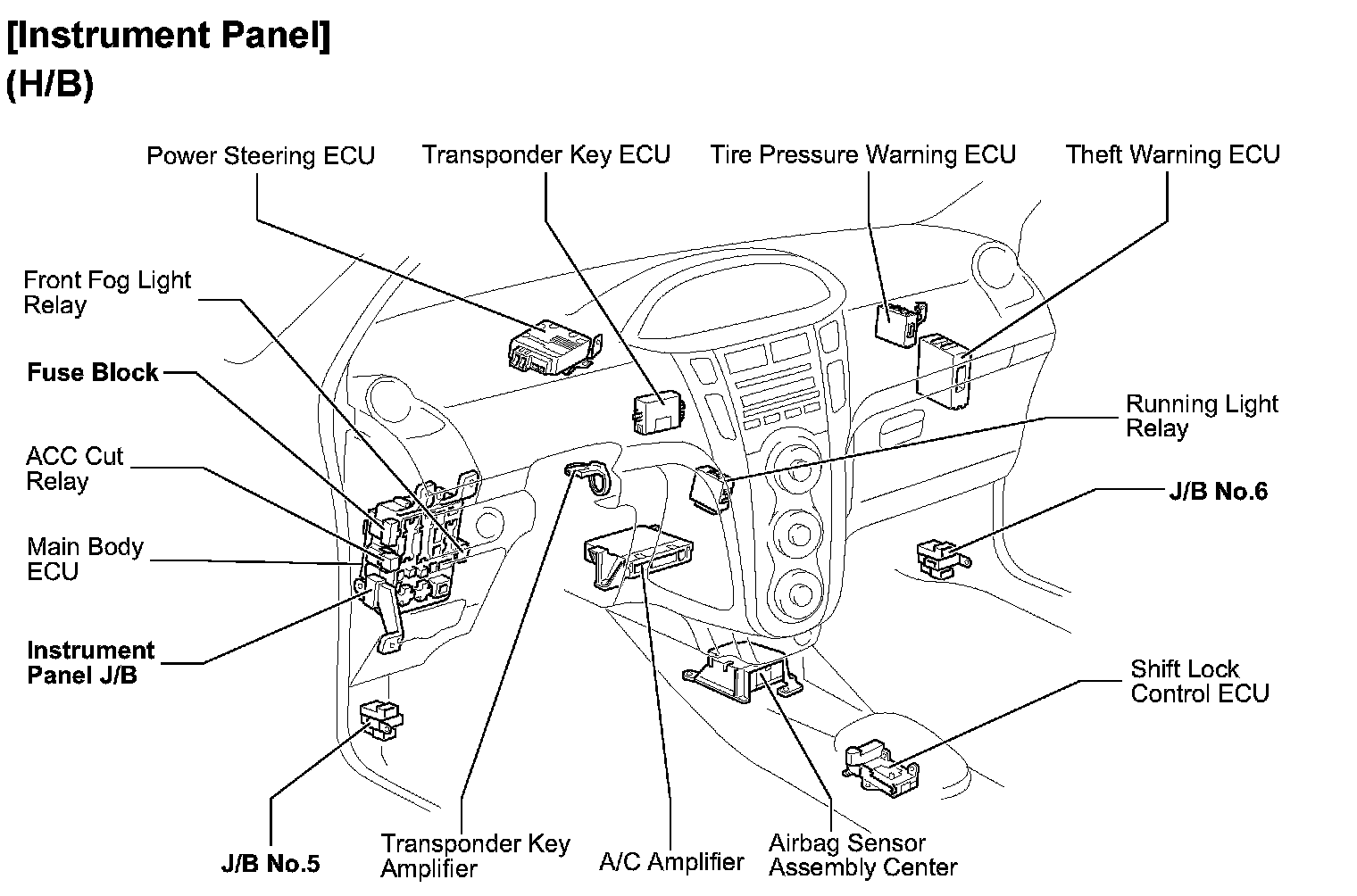 [Instrument Panel]
(H/B)

Power Steering ECU

Transponder Key ECU

Tire Pressure Warning ECU

Theft Warning ECU

Front Fog Light Relay

Fuse Block

ACC Cut Relay

Main Body ECU

Instrument Panel J/B

Running Light Relay

J/B No.6

Shift Lock Control ECU

J/B No.5

Transponder Key Amplifier

A/C Amplifier

Airbag Sensor Assembly Center