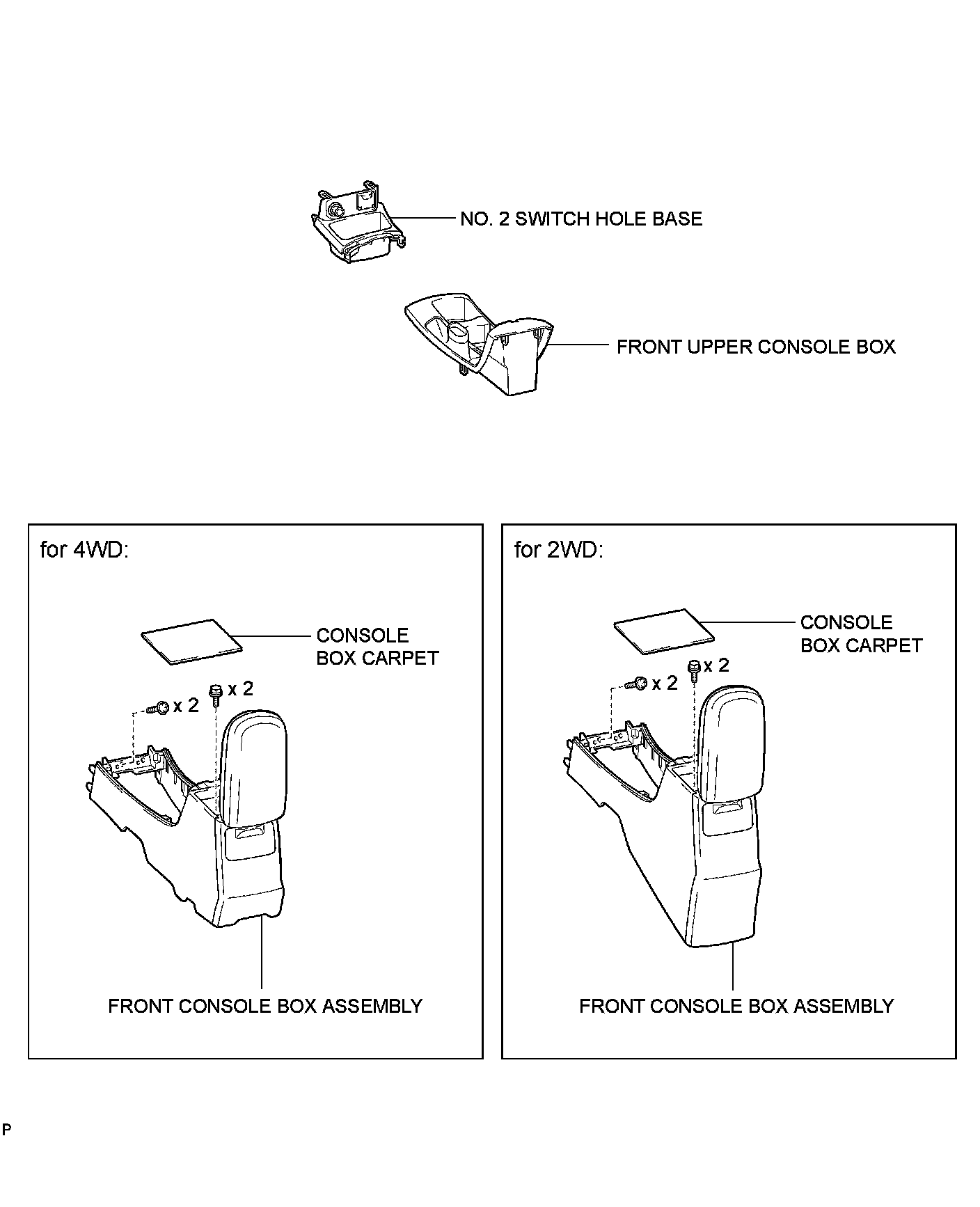 NO. 2 SWITCH HOLE BASE

FRONT UPPER CONSOLE BOX

for 4WD:

CONSOLE BOX CARPET

x 2

x 2

FRONT CONSOLE BOX ASSEMBLY

for 2WD:

CONSOLE BOX CARPET

x 2

x 2

FRONT CONSOLE BOX ASSEMBLY

P