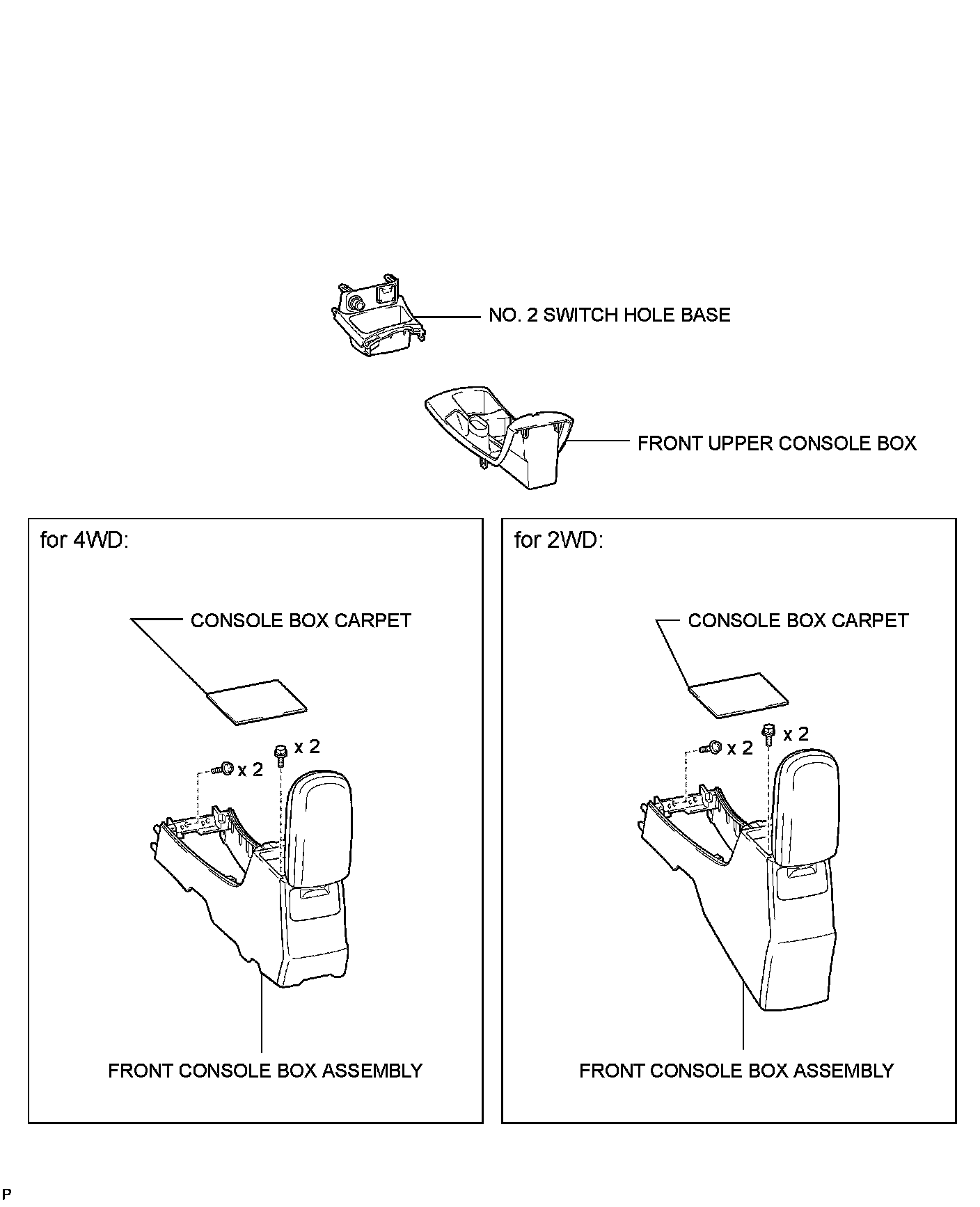 NO. 2 SWITCH HOLE BASE

FRONT UPPER CONSOLE BOX

for 4WD:

CONSOLE BOX CARPET

x 2

x 2

FRONT CONSOLE BOX ASSEMBLY

for 2WD:

CONSOLE BOX CARPET

x 2

x 2

FRONT CONSOLE BOX ASSEMBLY

P