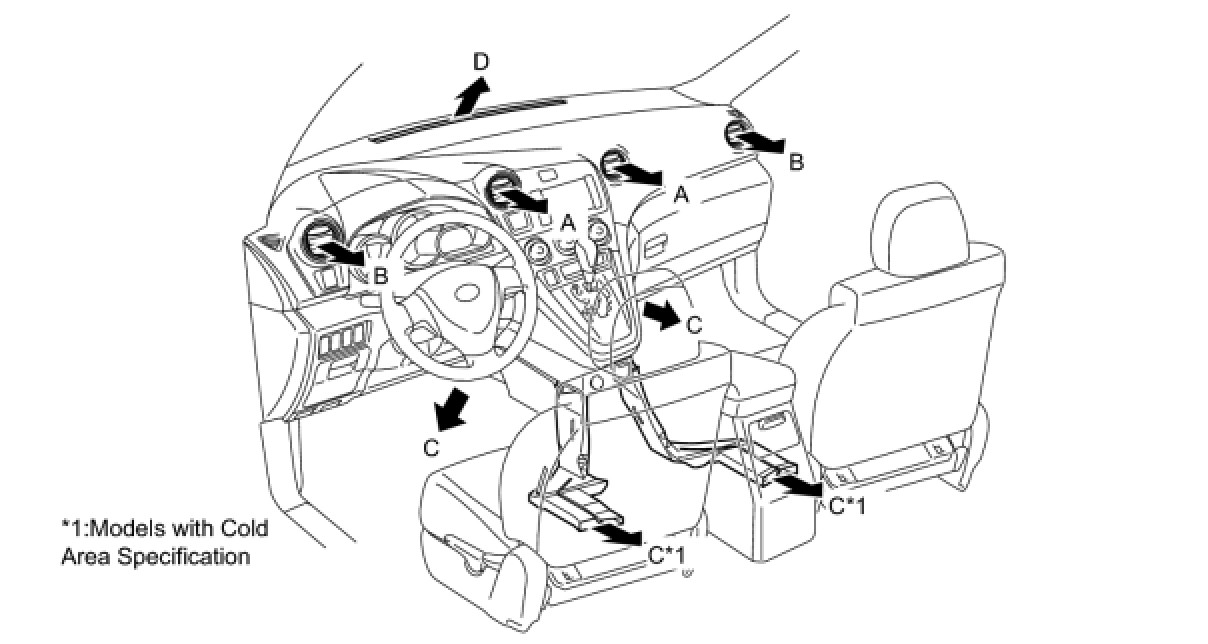 D

B

A

A

B

C

C

C*1

C*1

*1:Models with Cold Area Specification