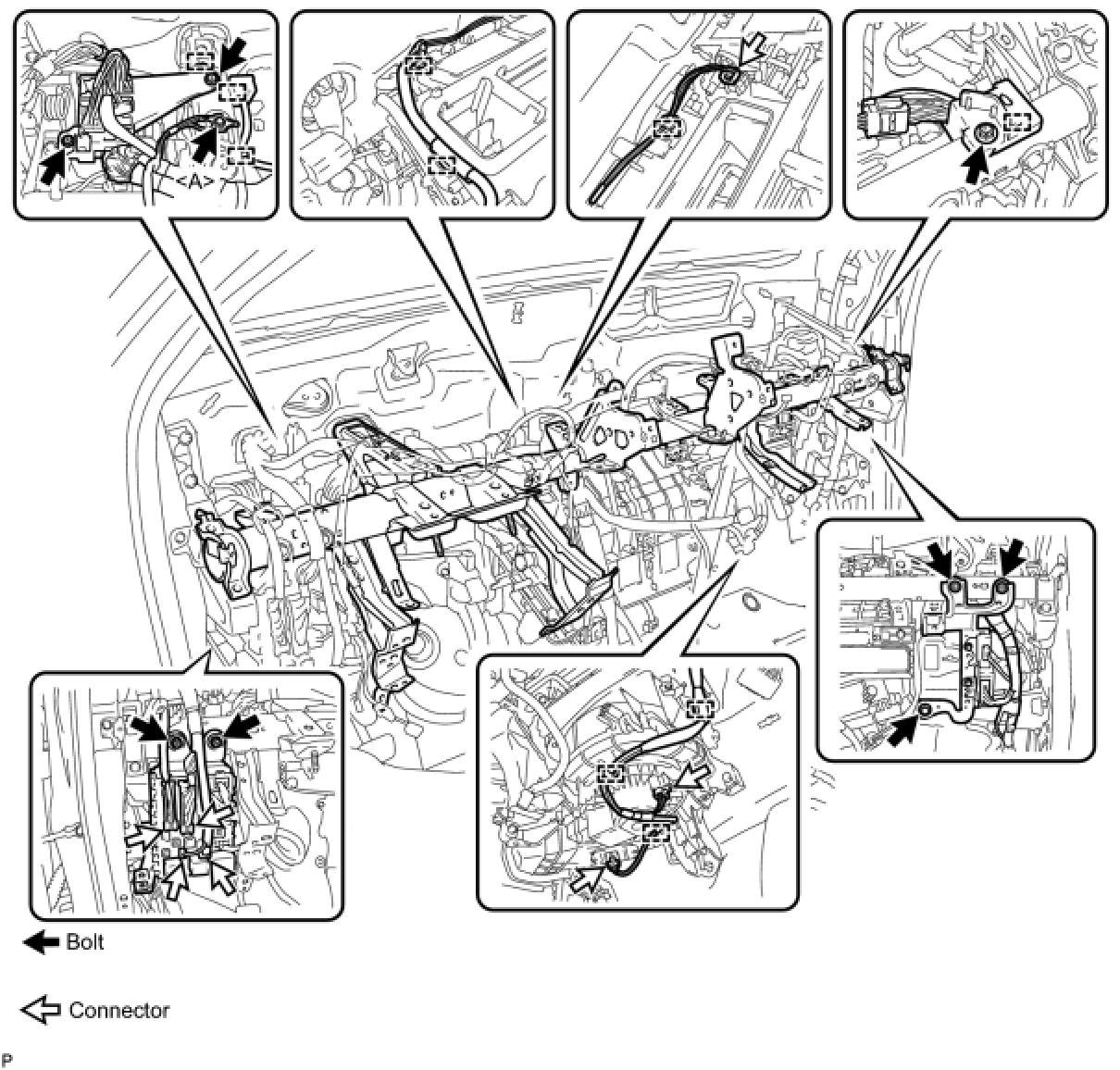 <A>

Bolt

Connector

P