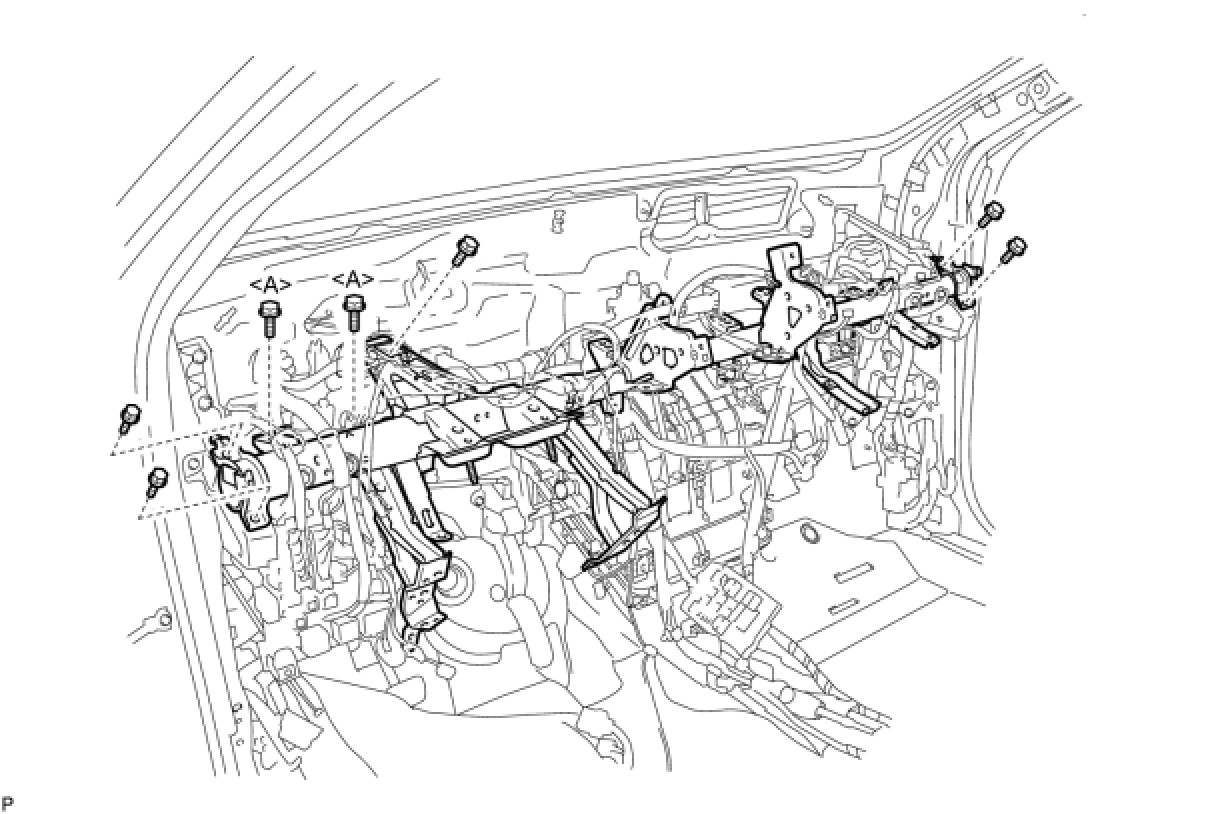 <A>
<A>
P