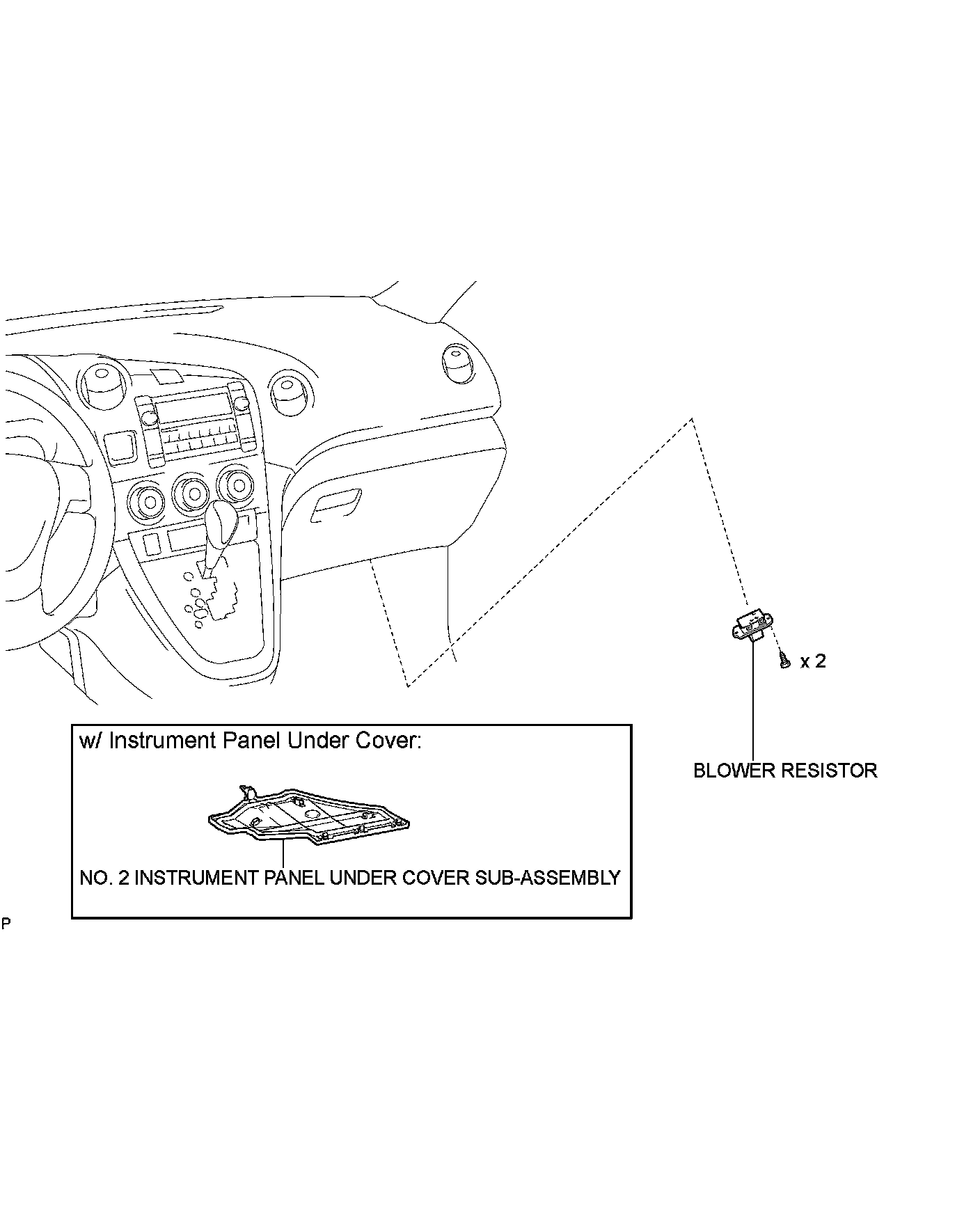 x 2

BLOWER RESISTOR

w/ Instrument Panel Under Cover:

NO. 2 INSTRUMENT PANEL UNDER COVER SUB-ASSEMBLY

P