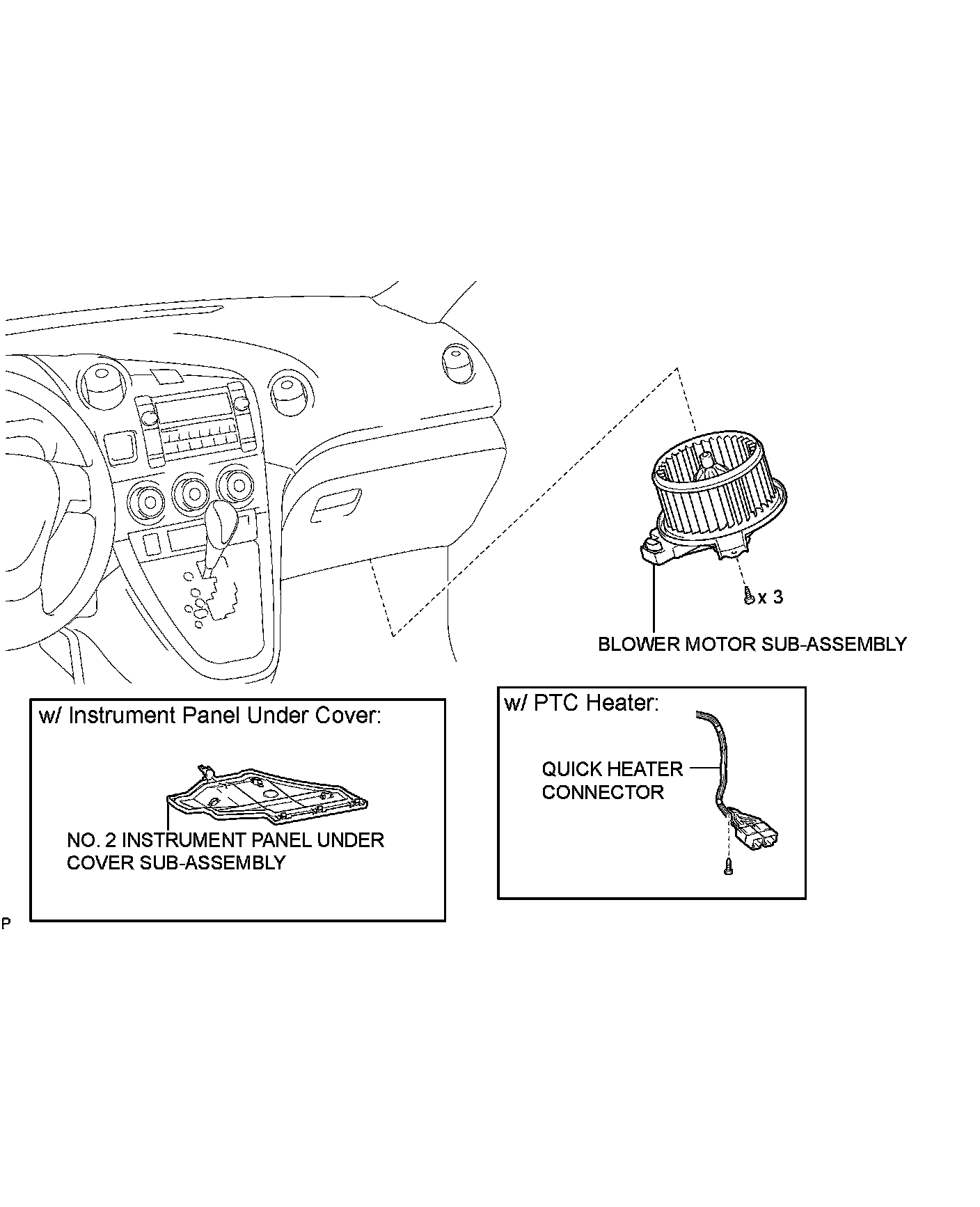 x 3

BLOWER MOTOR SUB-ASSEMBLY

w/ Instrument Panel Under Cover:

NO. 2 INSTRUMENT PANEL UNDER COVER SUB-ASSEMBLY

w/ PTC Heater:

QUICK HEATER CONNECTOR

P