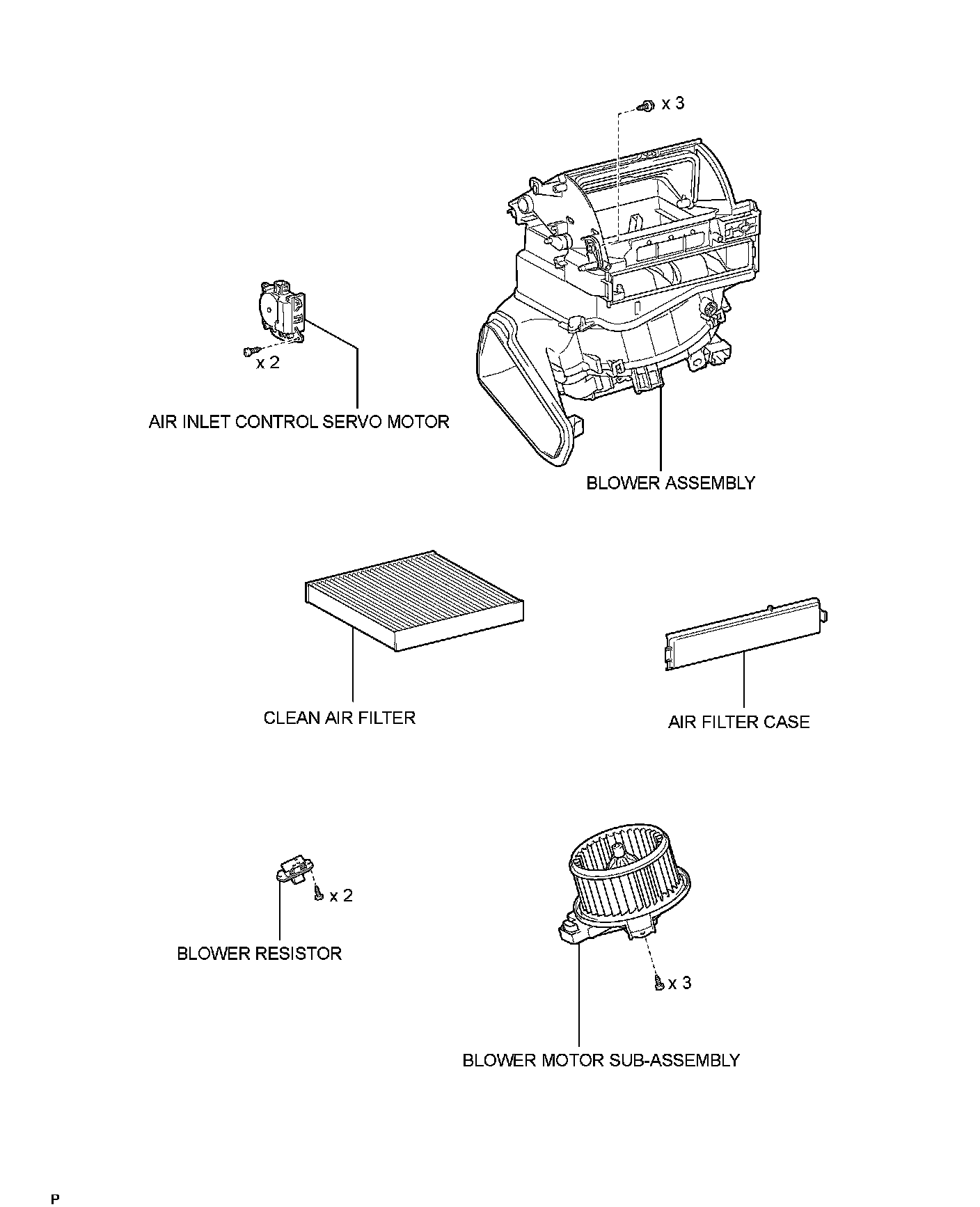 x 3

x 2

AIR INLET CONTROL SERVO MOTOR

BLOWER ASSEMBLY

CLEAN AIR FILTER

AIR FILTER CASE

x 2

BLOWER RESISTOR

x 3

BLOWER MOTOR SUB-ASSEMBLY

P