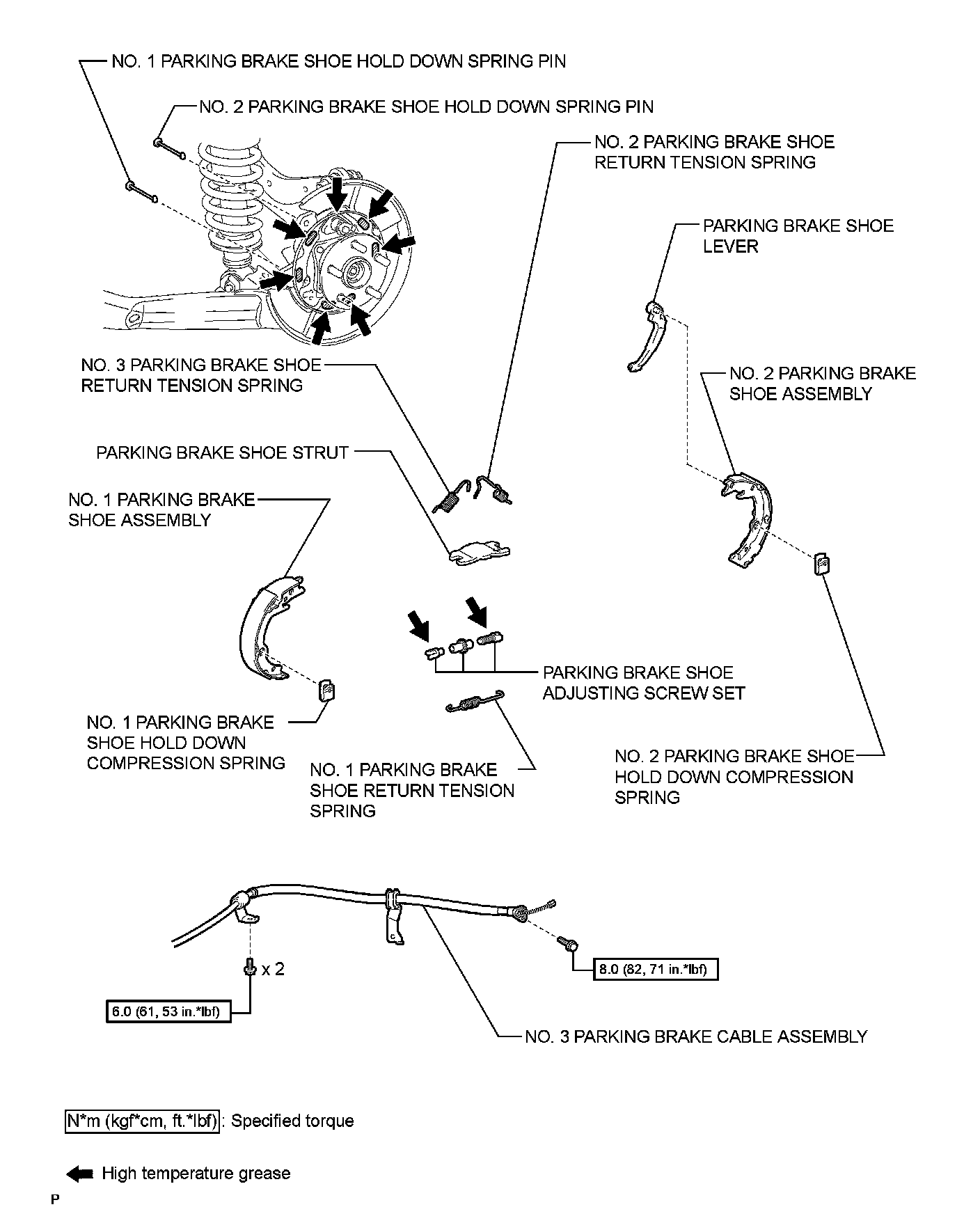 NO. 1 PARKING BRAKE SHOE HOLD DOWN SPRING PIN

NO. 2 PARKING BRAKE SHOE HOLD DOWN SPRING PIN

NO. 2 PARKING BRAKE SHOE RETURN TENSION SPRING

PARKING BRAKE SHOE LEVER

NO. 3 PARKING BRAKE SHOE RETURN TENSION SPRING

NO. 2 PARKING BRAKE SHOE ASSEMBLY

PARKING BRAKE SHOE STRUT

NO. 1 PARKING BRAKE SHOE ASSEMBLY

PARKING BRAKE SHOE ADJUSTING SCREW SET

NO. 1 PARKING BRAKE SHOE HOLD DOWN COMPRESSION SPRING

NO. 1 PARKING BRAKE SHOE RETURN TENSION SPRING

NO. 2 PARKING BRAKE SHOE HOLD DOWN COMPRESSION SPRING

x 2

8.0 (82, 71 in.*lbf)

6.0 (61, 53 in.*lbf)

NO. 3 PARKING BRAKE CABLE ASSEMBLY

N*m (kgf*cm, ft.*lbf) : Specified torque

High temperature grease

P