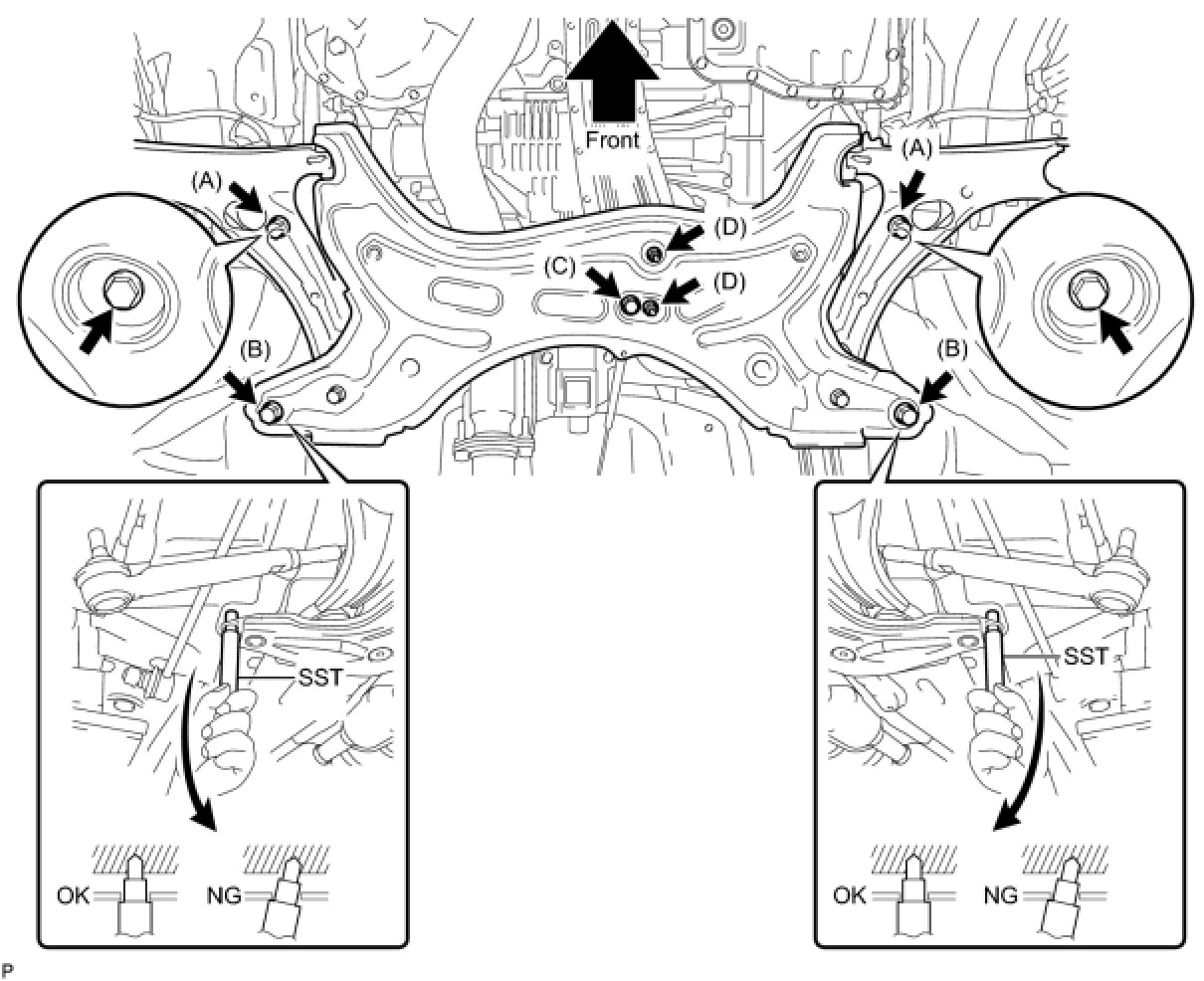 Front
(A)
(A)
(D)
(C)
(D)
(B)
(B)
SST
OK
NG
SST
OK
NG
P