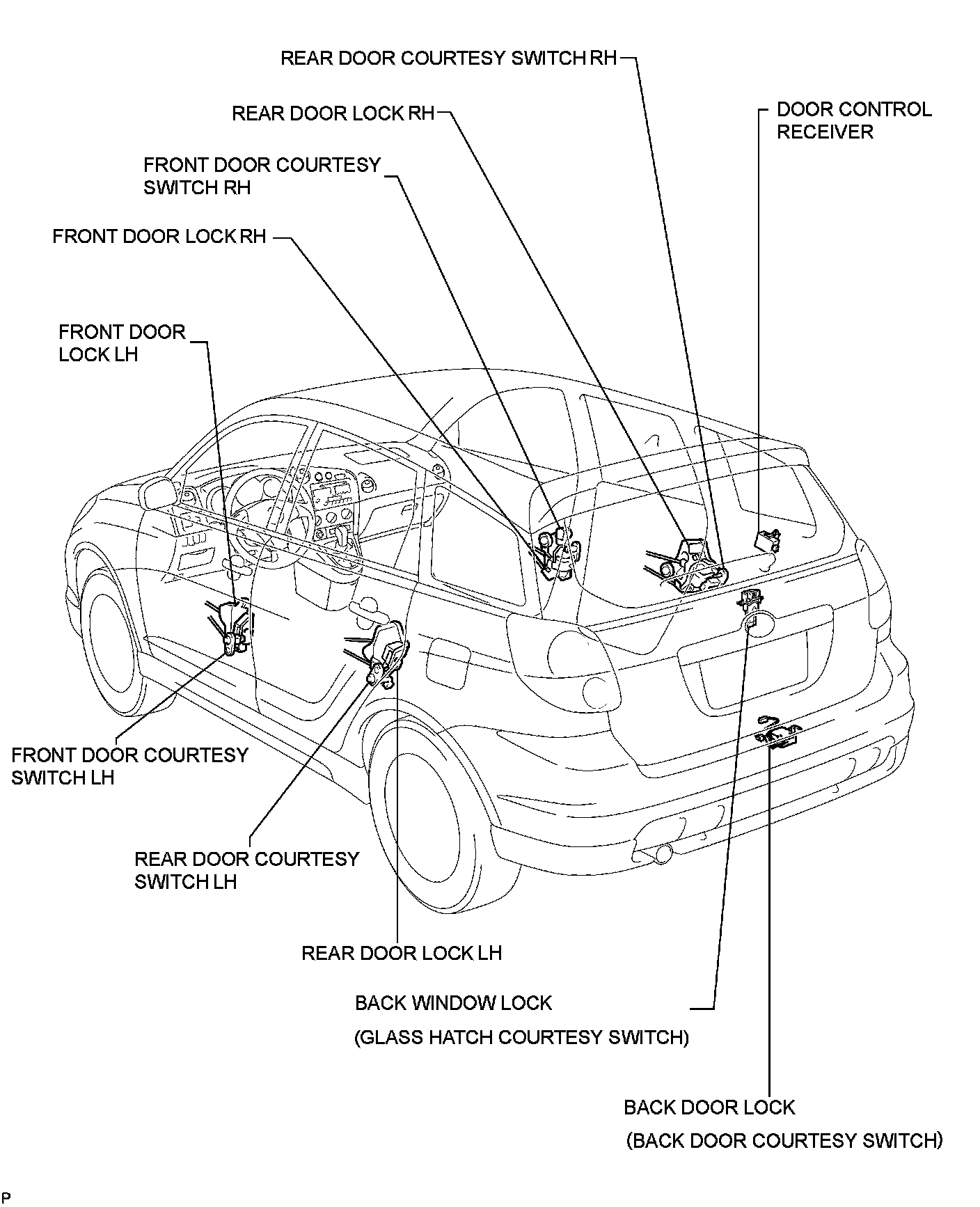 REAR DOOR COURTESY SWITCH RH

REAR DOOR LOCK RH

DOOR CONTROL RECEIVER

FRONT DOOR COURTESY SWITCH RH

FRONT DOOR LOCK RH

FRONT DOOR LOCK LH

FRONT DOOR COURTESY SWITCH LH

REAR DOOR COURTESY SWITCH LH

REAR DOOR LOCK LH

BACK WINDOW LOCK

(GLASS HATCH COURTESY SWITCH)

BACK DOOR LOCK

(BACK DOOR COURTESY SWITCH)

P