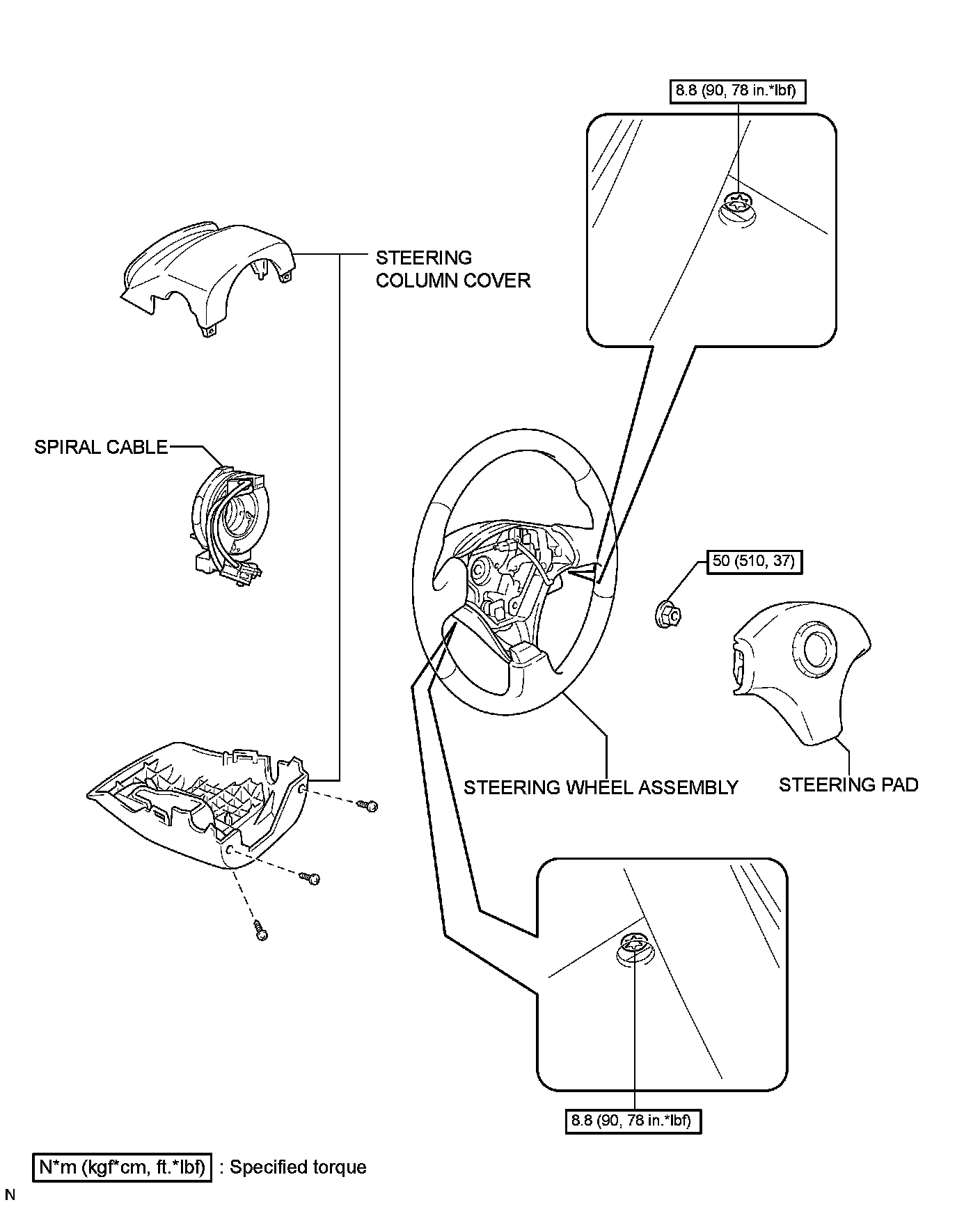 8.8 (90, 78 in.*lbf)

STEERING COLUMN COVER

SPIRAL CABLE

50 (510, 37)

STEERING WHEEL ASSEMBLY

STEERING PAD

8.8 (90, 78 in.*lbf)

N*m (kgf*cm, ft.*lbf) : Specified torque

N