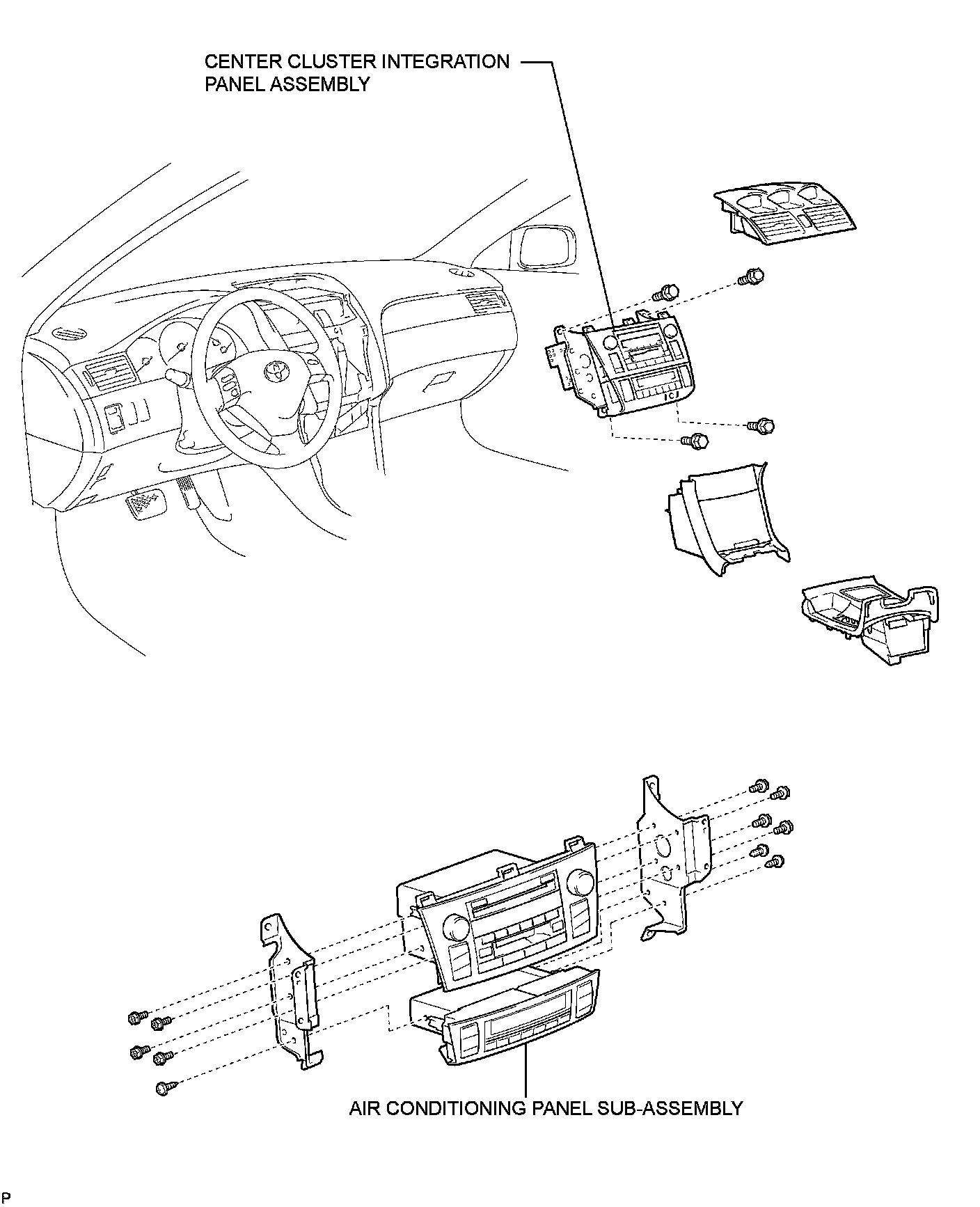 CENTER CLUSTER INTEGRATION PANEL ASSEMBLY

AIR CONDITIONING PANEL SUB-ASSEMBLY

P