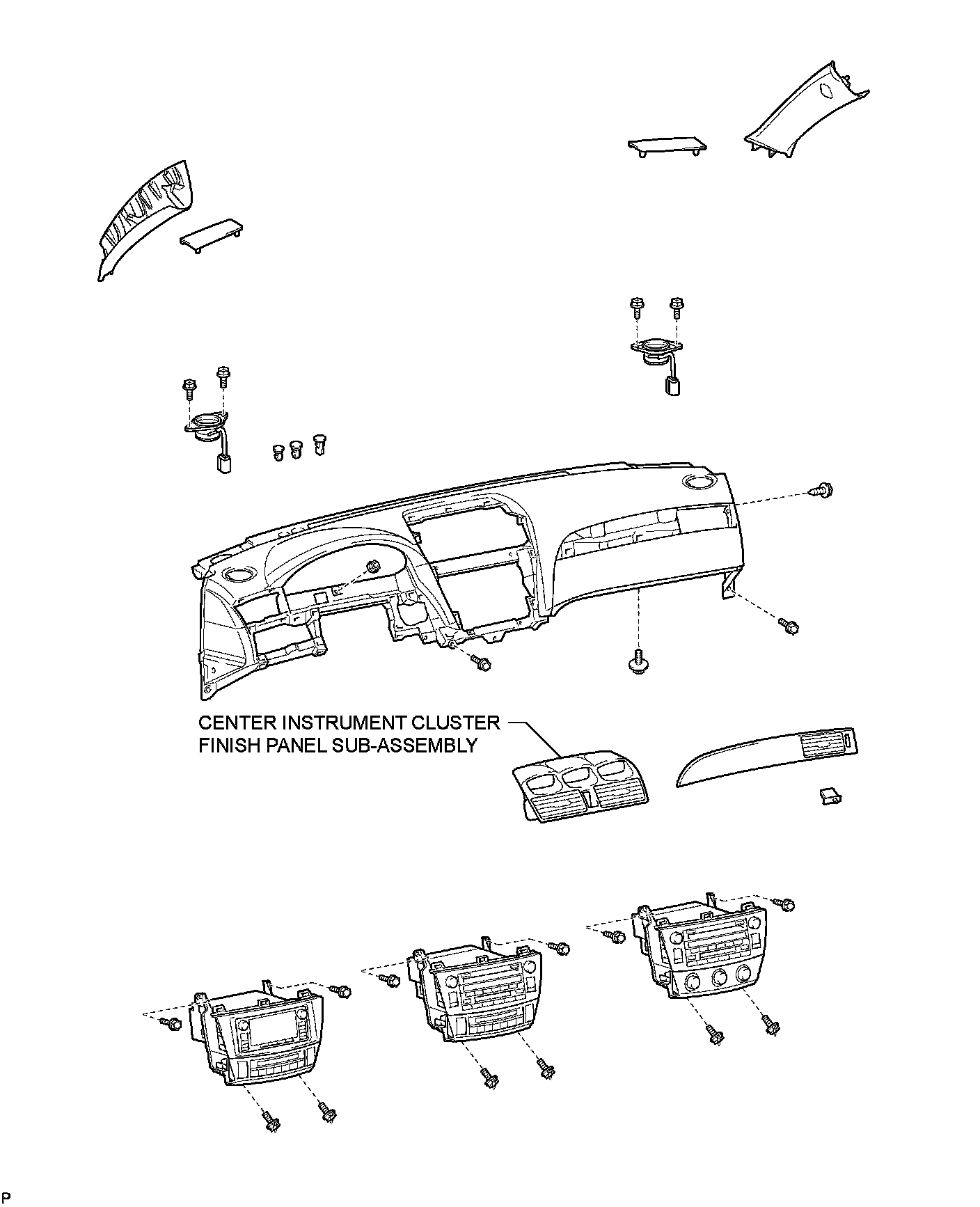 CENTER INSTRUMENT CLUSTER FINISH PANEL SUB-ASSEMBLY

P