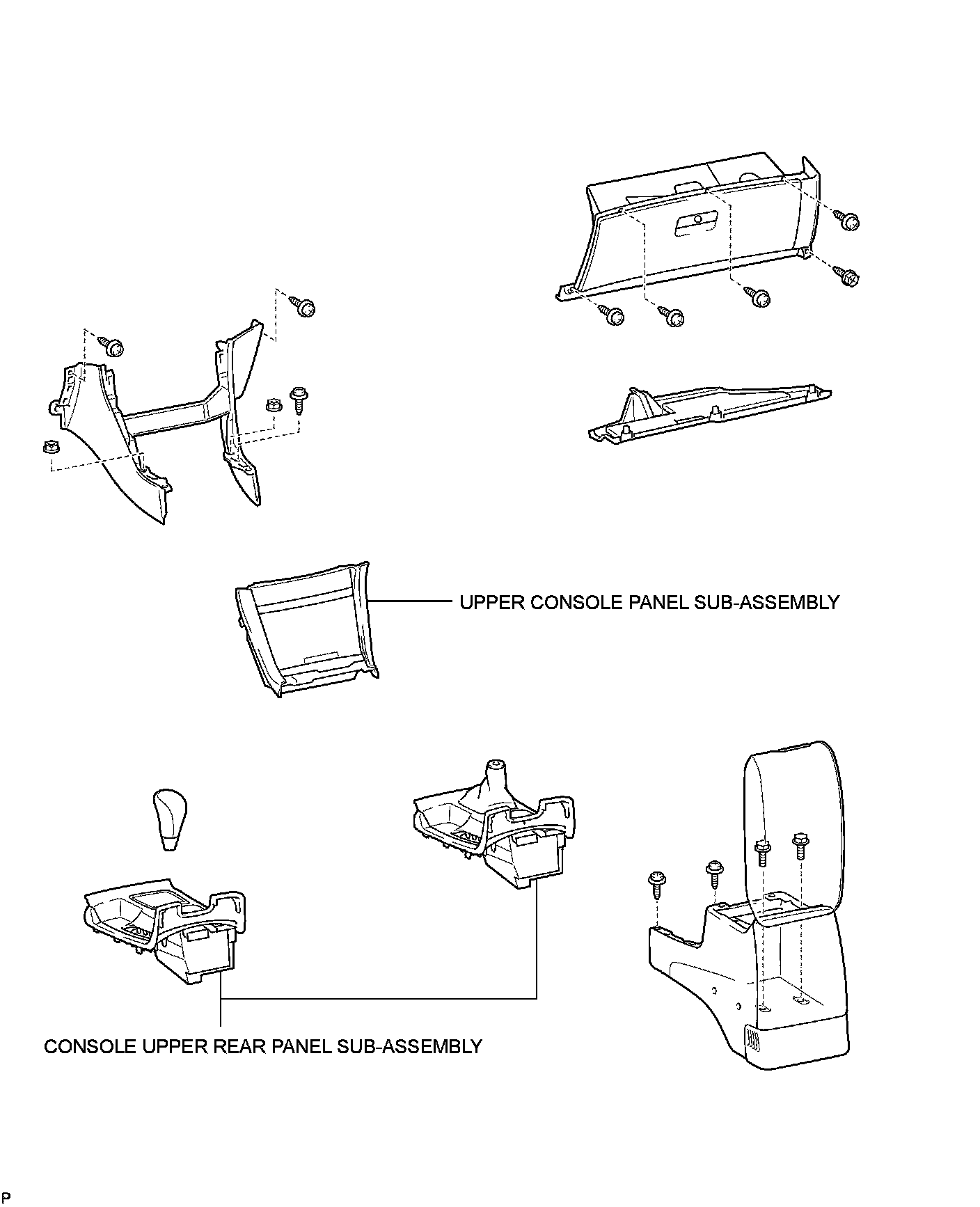 UPPER CONSOLE PANEL SUB-ASSEMBLY

CONSOLE UPPER REAR PANEL SUB-ASSEMBLY

P