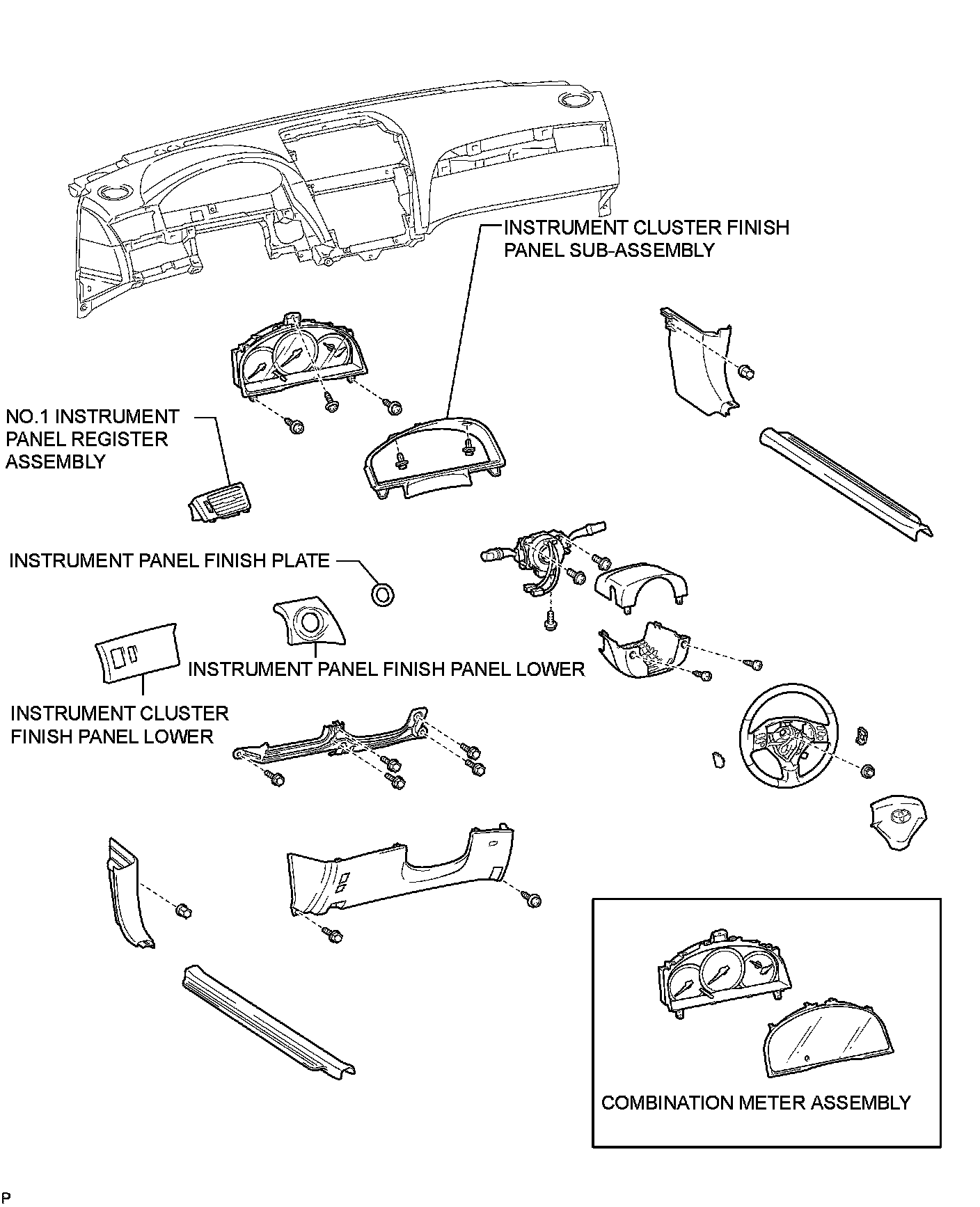 INSTRUMENT CLUSTER FINISH PANEL SUB-ASSEMBLY

NO.1 INSTRUMENT PANEL REGISTER ASSEMBLY

INSTRUMENT PANEL FINISH PLATE

INSTRUMENT PANEL FINISH PANEL LOWER

INSTRUMENT CLUSTER FINISH PANEL LOWER

COMBINATION METER ASSEMBLY

P