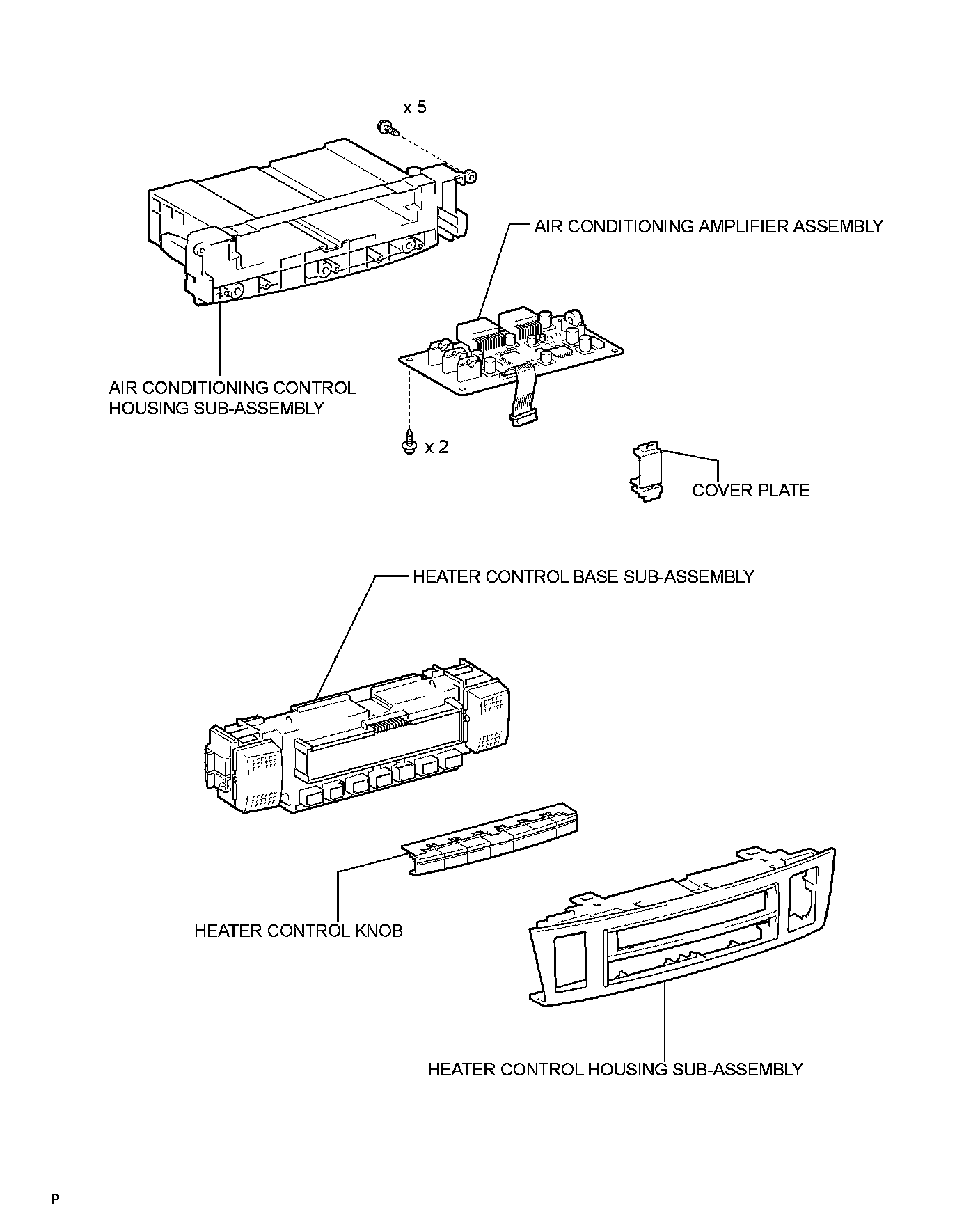 x 5

AIR CONDITIONING AMPLIFIER ASSEMBLY

AIR CONDITIONING CONTROL HOUSING SUB-ASSEMBLY

x 2

COVER PLATE

HEATER CONTROL BASE SUB-ASSEMBLY

HEATER CONTROL KNOB

HEATER CONTROL HOUSING SUB-ASSEMBLY

P