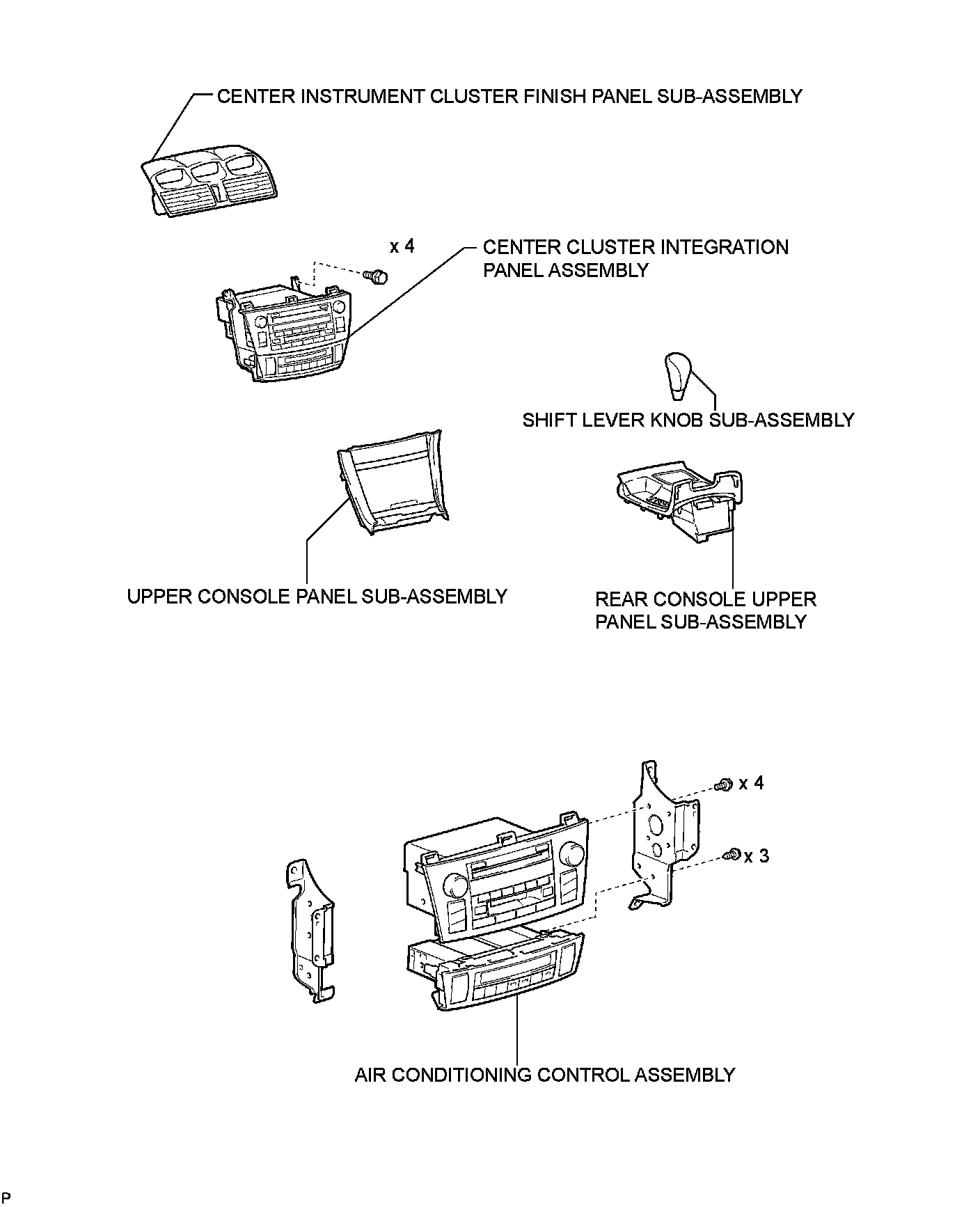 CENTER INSTRUMENT CLUSTER FINISH PANEL SUB-ASSEMBLY

x 4

CENTER CLUSTER INTEGRATION PANEL ASSEMBLY

SHIFT LEVER KNOB SUB-ASSEMBLY

UPPER CONSOLE PANEL SUB-ASSEMBLY

REAR CONSOLE UPPER PANEL SUB-ASSEMBLY

x 4

x 3

AIR CONDITIONING CONTROL ASSEMBLY

P