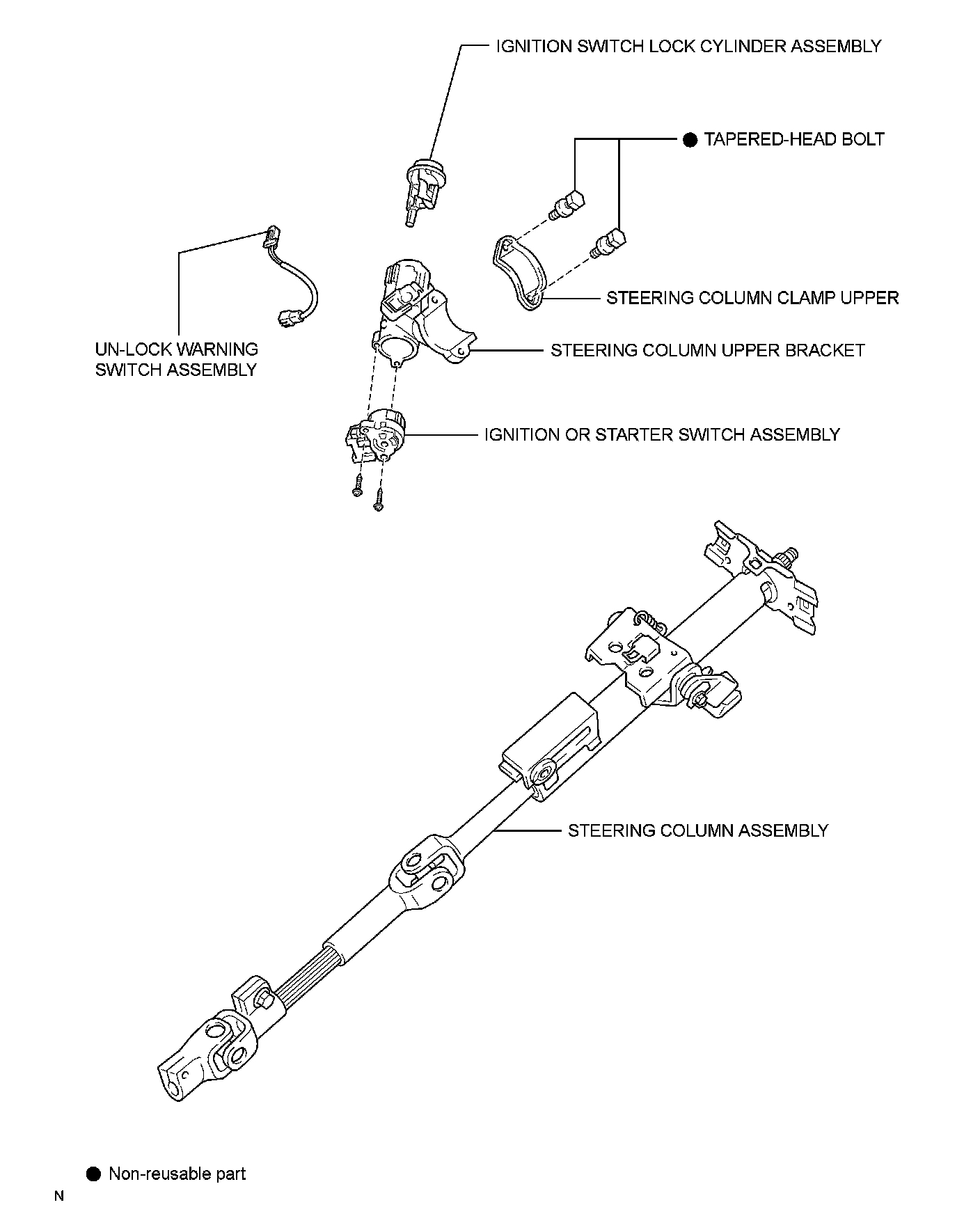 IGNITION SWITCH LOCK CYLINDER ASSEMBLY

● TAPERED-HEAD BOLT

STEERING COLUMN CLAMP UPPER

UN-LOCK WARNING SWITCH ASSEMBLY

STEERING COLUMN UPPER BRACKET

IGNITION OR STARTER SWITCH ASSEMBLY

STEERING COLUMN ASSEMBLY

● Non-reusable part

N