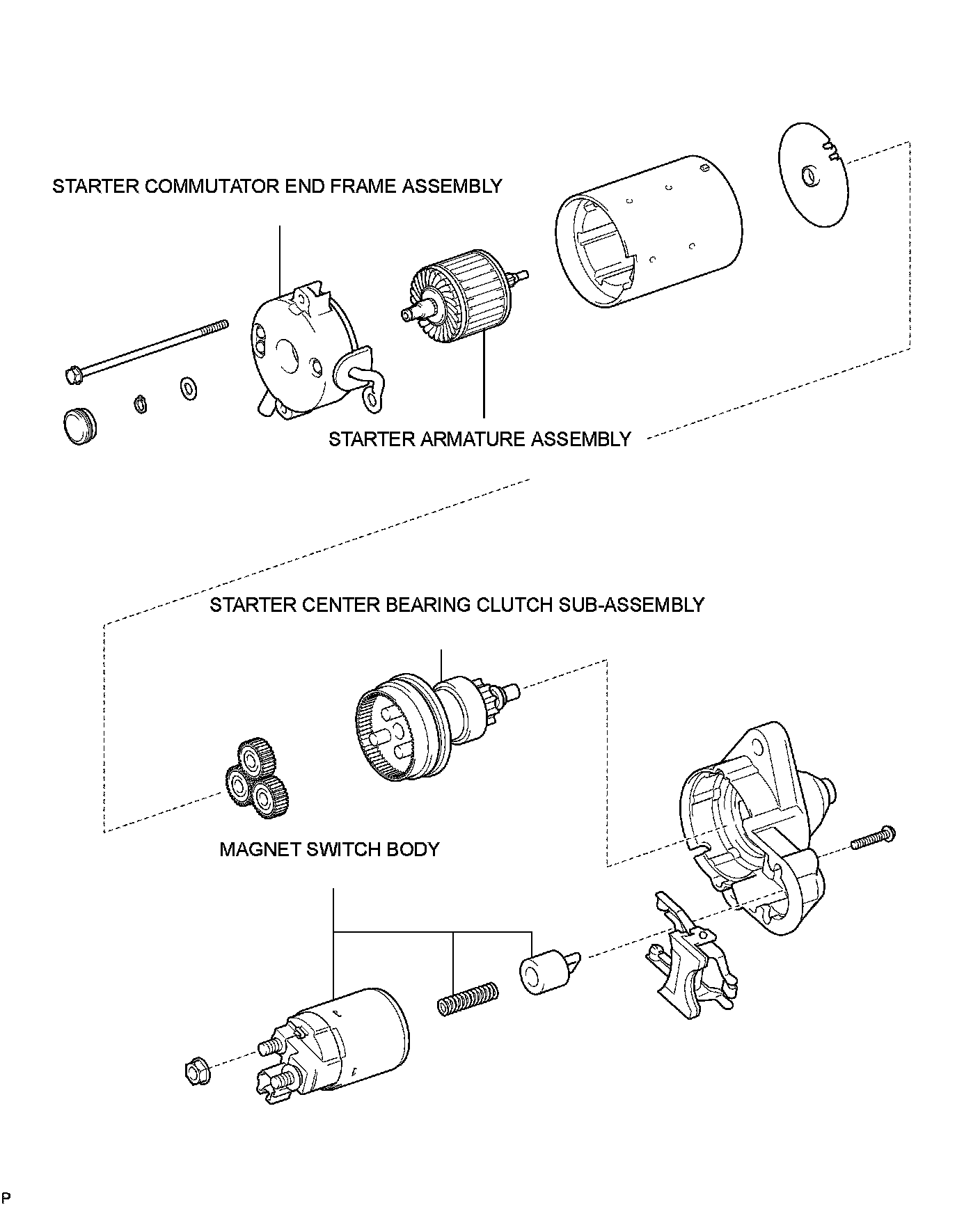 STARTER COMMUTATOR END FRAME ASSEMBLY

STARTER ARMATURE ASSEMBLY

STARTER CENTER BEARING CLUTCH SUB-ASSEMBLY

MAGNET SWITCH BODY

P