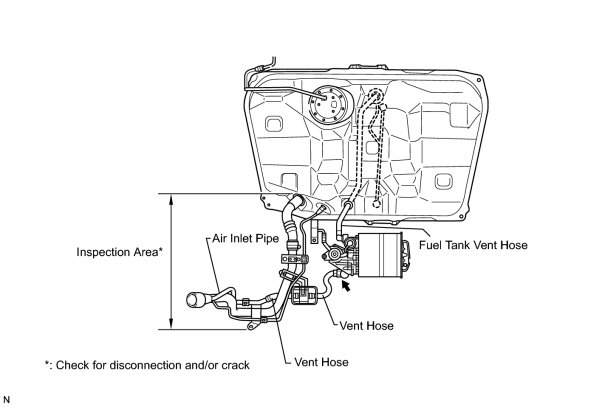 Inspection Area*

Air Inlet Pipe

Fuel Tank Vent Hose

Vent Hose

Vent Hose

*: Check for disconnection and/or crack

N