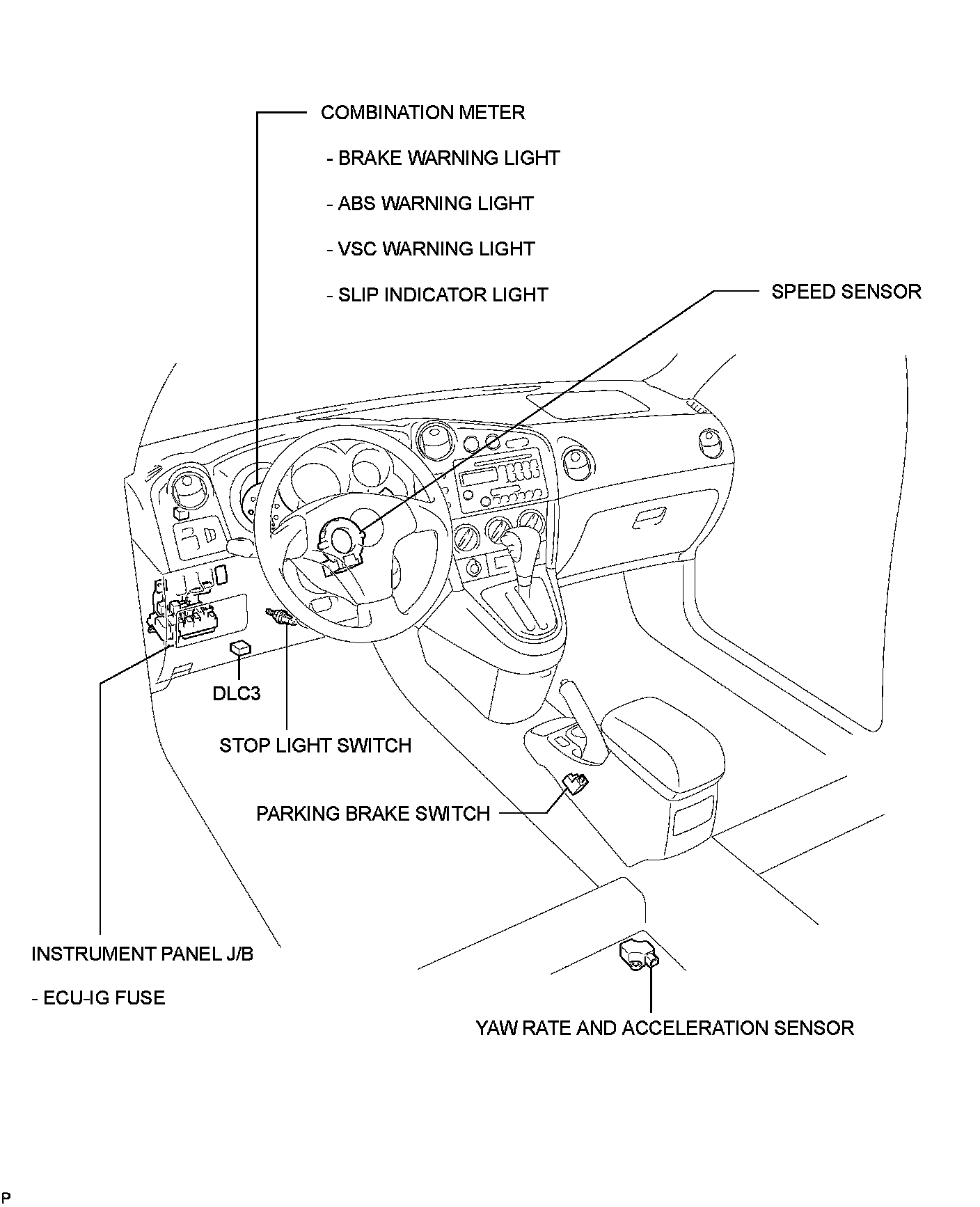 COMBINATION METER

- BRAKE WARNING LIGHT

- ABS WARNING LIGHT

- VSC WARNING LIGHT

- SLIP INDICATOR LIGHT

SPEED SENSOR

DLC3

STOP LIGHT SWITCH

PARKING BRAKE SWITCH

INSTRUMENT PANEL J/B

- ECU-IG FUSE

YAW RATE AND ACCELERATION SENSOR

P