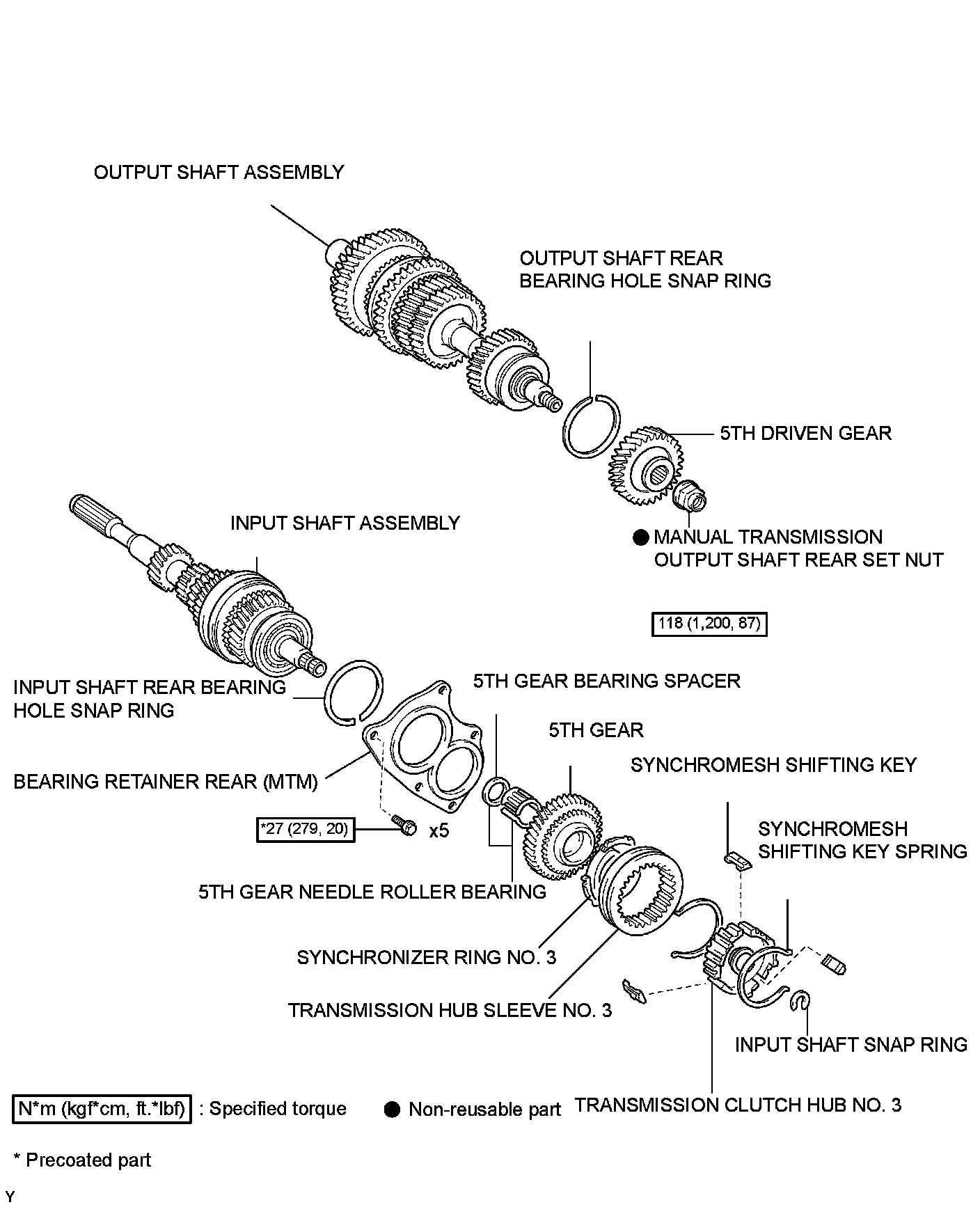 OUTPUT SHAFT ASSEMBLY

OUTPUT SHAFT REAR BEARING HOLE SNAP RING

5TH DRIVEN GEAR

INPUT SHAFT ASSEMBLY

● MANUAL TRANSMISSION OUTPUT SHAFT REAR SET NUT

118 (1,200, 87)

INPUT SHAFT REAR BEARING HOLE SNAP RING

5TH GEAR BEARING SPACER

5TH GEAR

SYNCHROMESH SHIFTING KEY

BEARING RETAINER REAR (MTM)

*27 (279, 20)

x5

SYNCHROMESH SHIFTING KEY SPRING

5TH GEAR NEEDLE ROLLER BEARING

SYNCHRONIZER RING NO. 3

TRANSMISSION HUB SLEEVE NO. 3

INPUT SHAFT SNAP RING

N*m (kgf*cm, ft.*lbf) : Specified torque

● Non-reusable part

TRANSMISSION CLUTCH HUB NO. 3

* Precoated part

Y