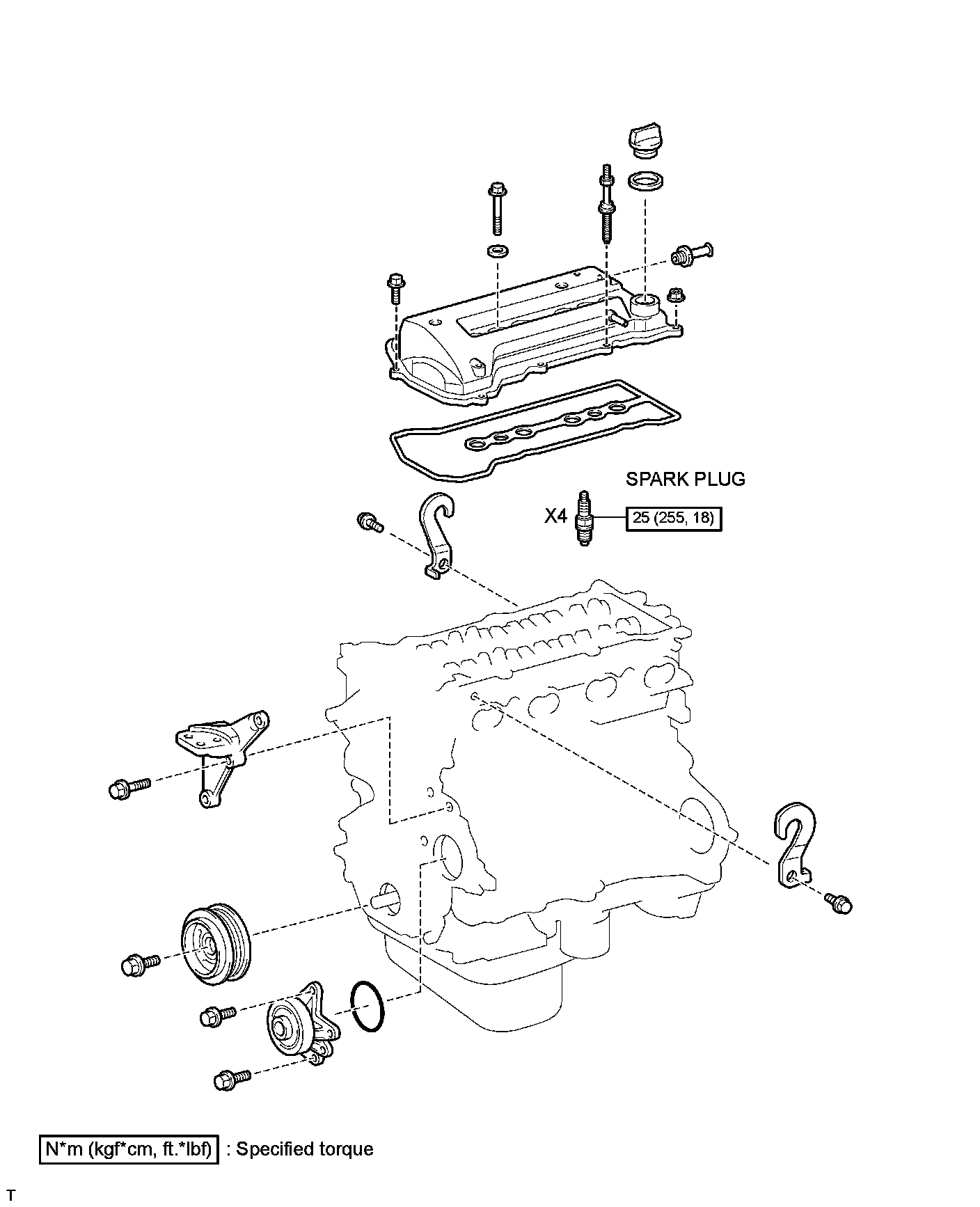 SPARK PLUG

X4

25 (255, 18)

N*m (kgf*cm, ft.*lbf) : Specified torque

T