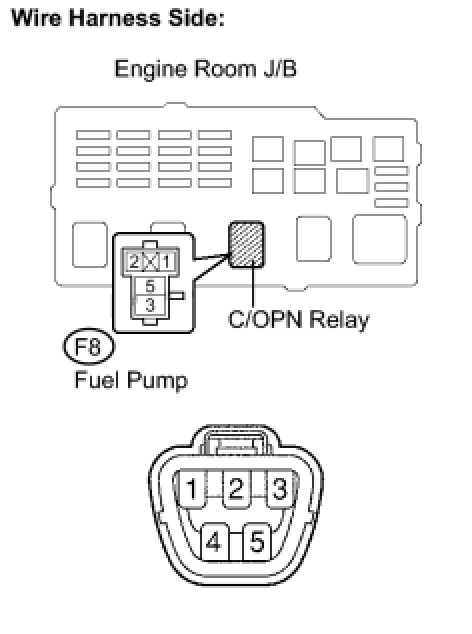 Wire Harness Side:

Engine Room J/B

2 1
5
3

C/OPN Relay

F8
Fuel Pump

1 2 3
4 5