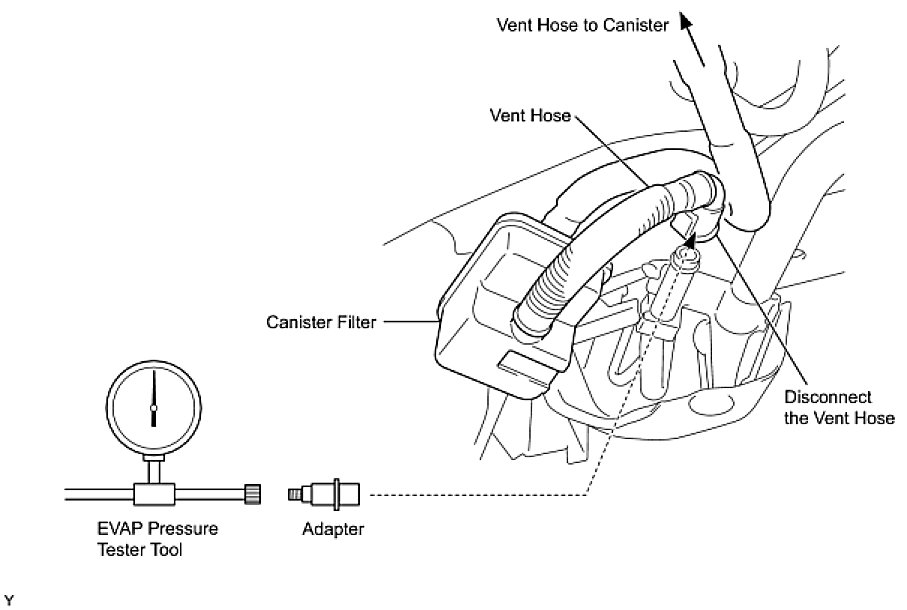 Vent Hose to Canister

Vent Hose

Canister Filter

Disconnect the Vent Hose

EVAP Pressure Tester Tool

Adapter

Y