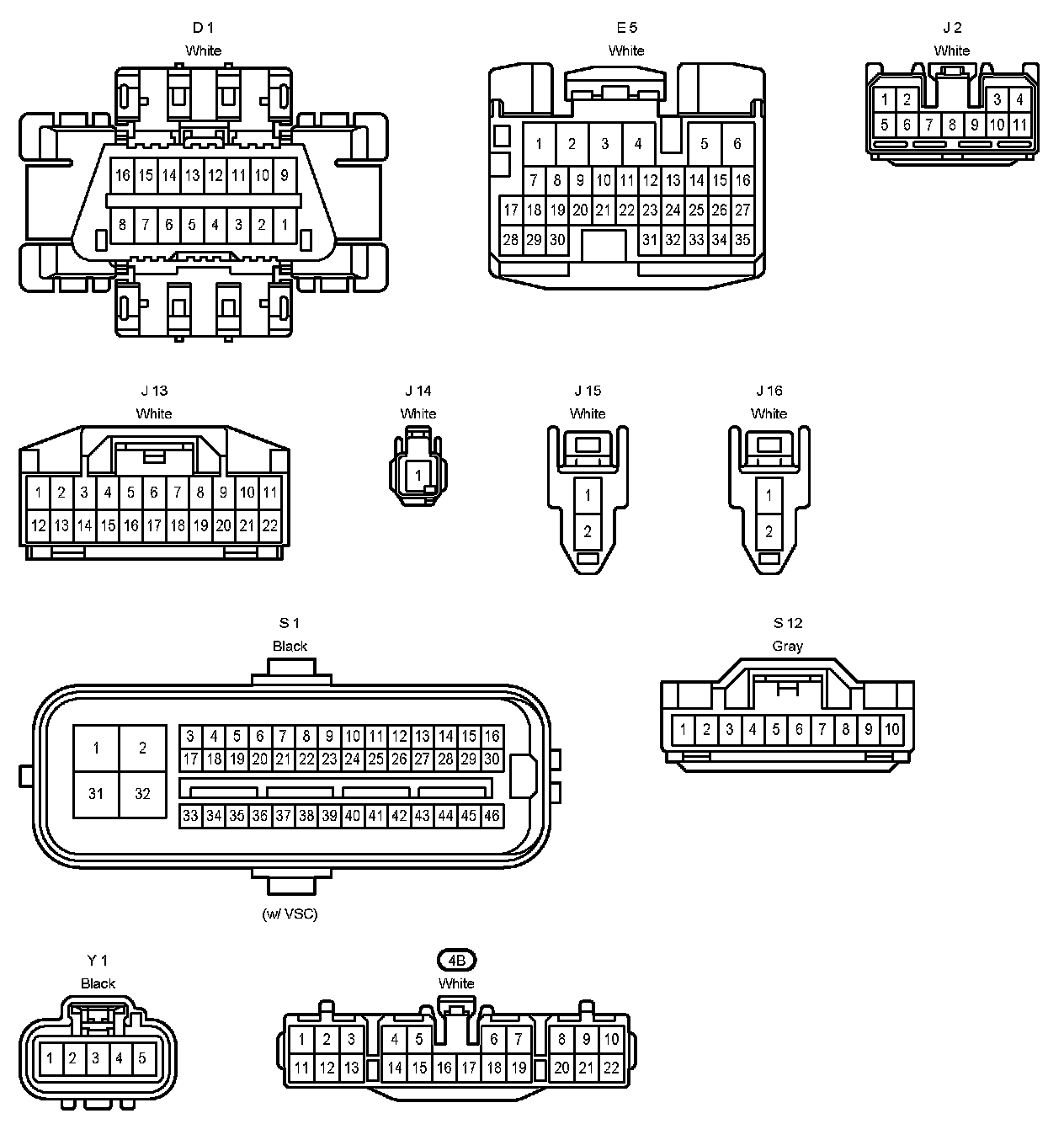 D 1
White
16 15 14 13 12 11 10 9
8 7 6 5 4 3 2 1

E 5
White
1 2 3 4 5 6
7 8 9 10 11 12 13 14 15 16
17 18 19 20 21 22 23 24 25 26 27
28 29 30 31 32 33 34 35

J 2
White
1 2 3 4
5 6 7 8 9 10 11

J 13
White
1 2 3 4 5 6 7 8 9 10 11
12 13 14 15 16 17 18 19 20 21 22

J 14
White
1

J 15
White
1
2

J 16
White
1
2

S 1
Black
1 2
31 32
3 4 5 6 7 8 9 10 11 12 13 14 15 16
17 18 19 20 21 22 23 24 25 26 27 28 29 30
33 34 35 36 37 38 39 40 41 42 43 44 45 46
(w/ VSC)

S 12
Gray
1 2 3 4 5 6 7 8 9 10

Y 1
Black
1 2 3 4 5

4B
White
1 2 3 4 5 6 7 8 9 10
11 12 13 14 15 16 17 18 19 20 21 22