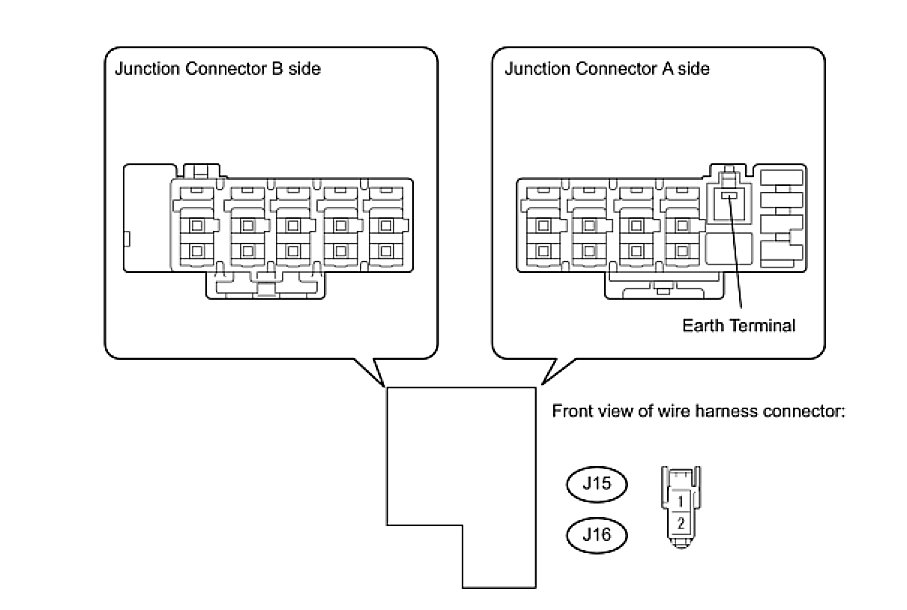 Junction Connector B side

Junction Connector A side

Earth Terminal

Front view of wire harness connector:

J15

J16

1

2