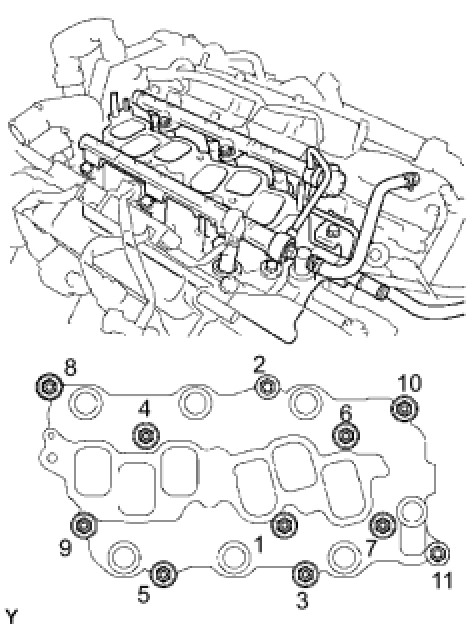 8
2
10
4
6
9
1
7
11
5
3
Y